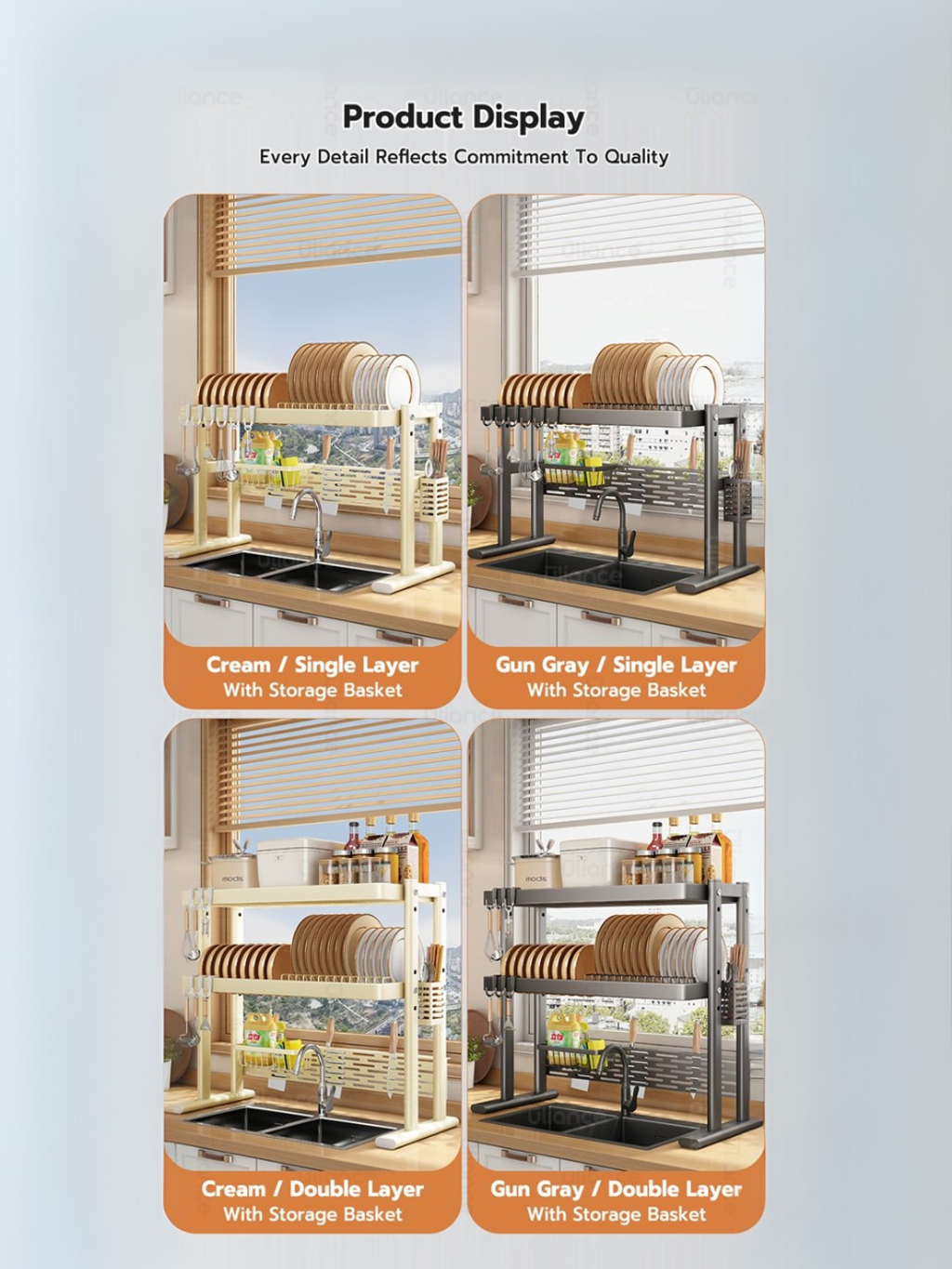 Product Display
Every Detail Reflects Commitment To Quality

Cream / Single Layer
With Storage Basket

Gun Gray / Single Layer
With Storage Basket

Cream / Double Layer
With Storage Basket

Gun Gray / Double Layer
With Storage Basket