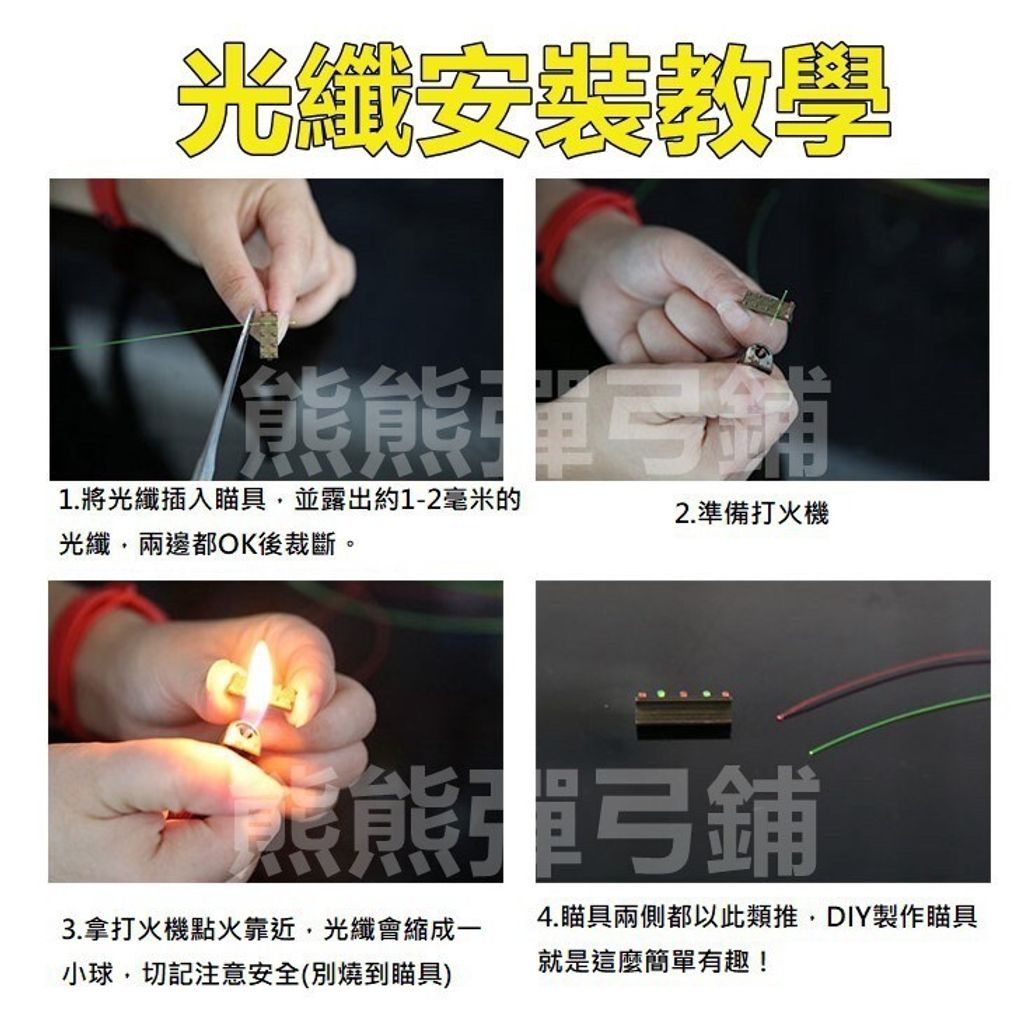 光纖安裝教學

熊熊彈弓鋪

1.將光纖插入瞄具，並露出約1-2毫米的光纖，兩邊都OK後裁斷。

2.準備打火機

熊熊彈弓鋪

3.拿打火機點火靠近，光纖會縮成一小球，切記注意安全(別燒到瞄具)

4.瞄具兩側都以此類推，DIY製作瞄具就是這麼簡單有趣！