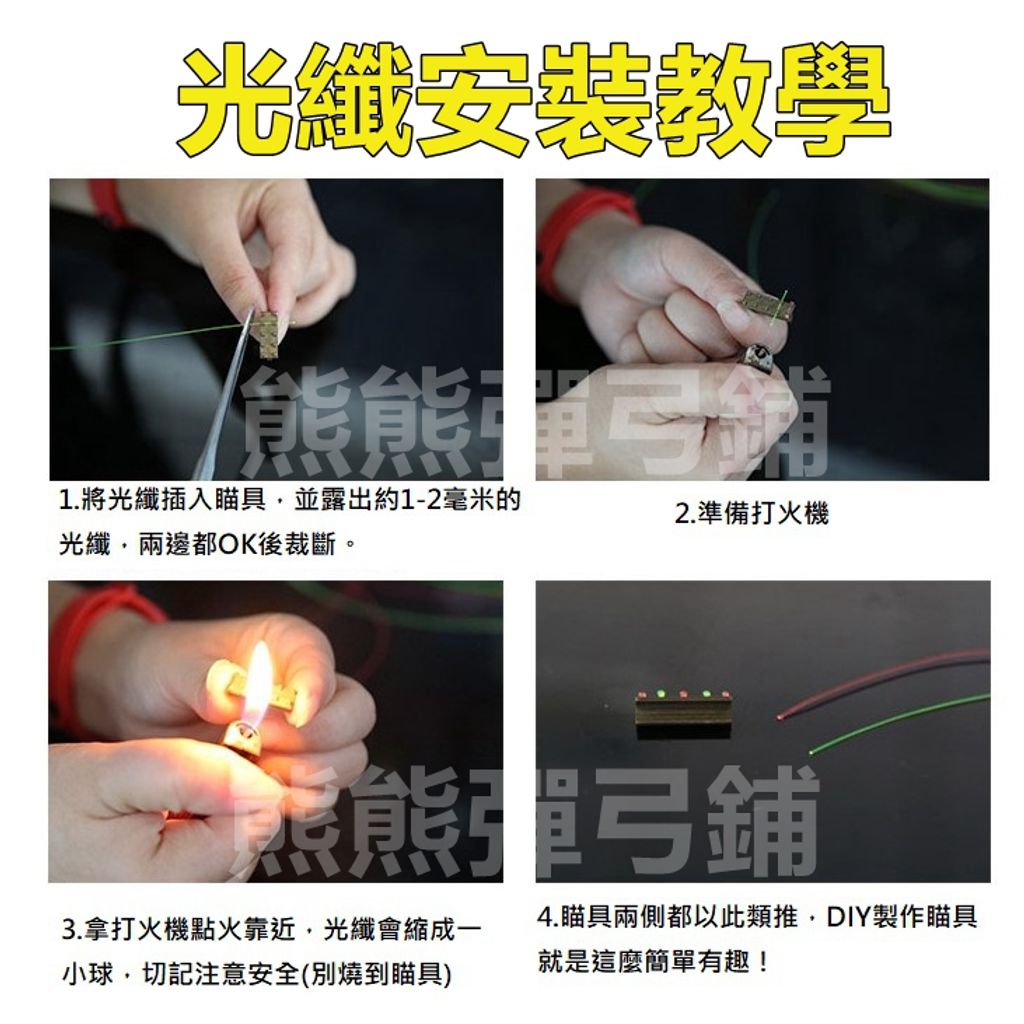 光纖安裝教學

熊熊彈弓鋪

1.將光纖插入瞄具，並露出約1-2毫米的光纖，兩邊都OK後裁斷。

2.準備打火機

熊熊彈弓鋪

3.拿打火機點火靠近，光纖會縮成一小球，切記注意安全(別燒到瞄具)

4.瞄具兩側都以此類推，DIY製作瞄具就是這麼簡單有趣！