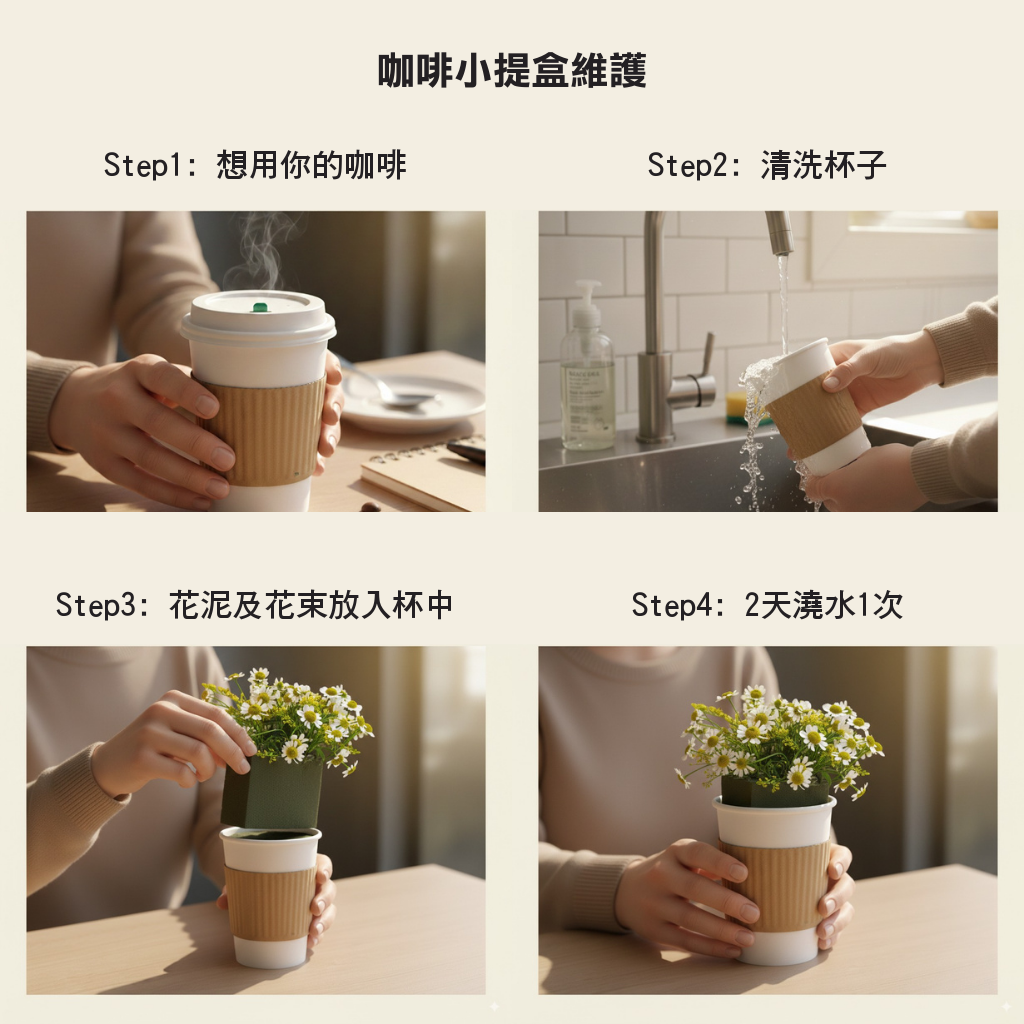 咖啡小提盒維護

Step1: 想用你的咖啡

Step2: 清洗杯子

Step3: 花泥及花束放入杯中

Step4: 2天澆水1次