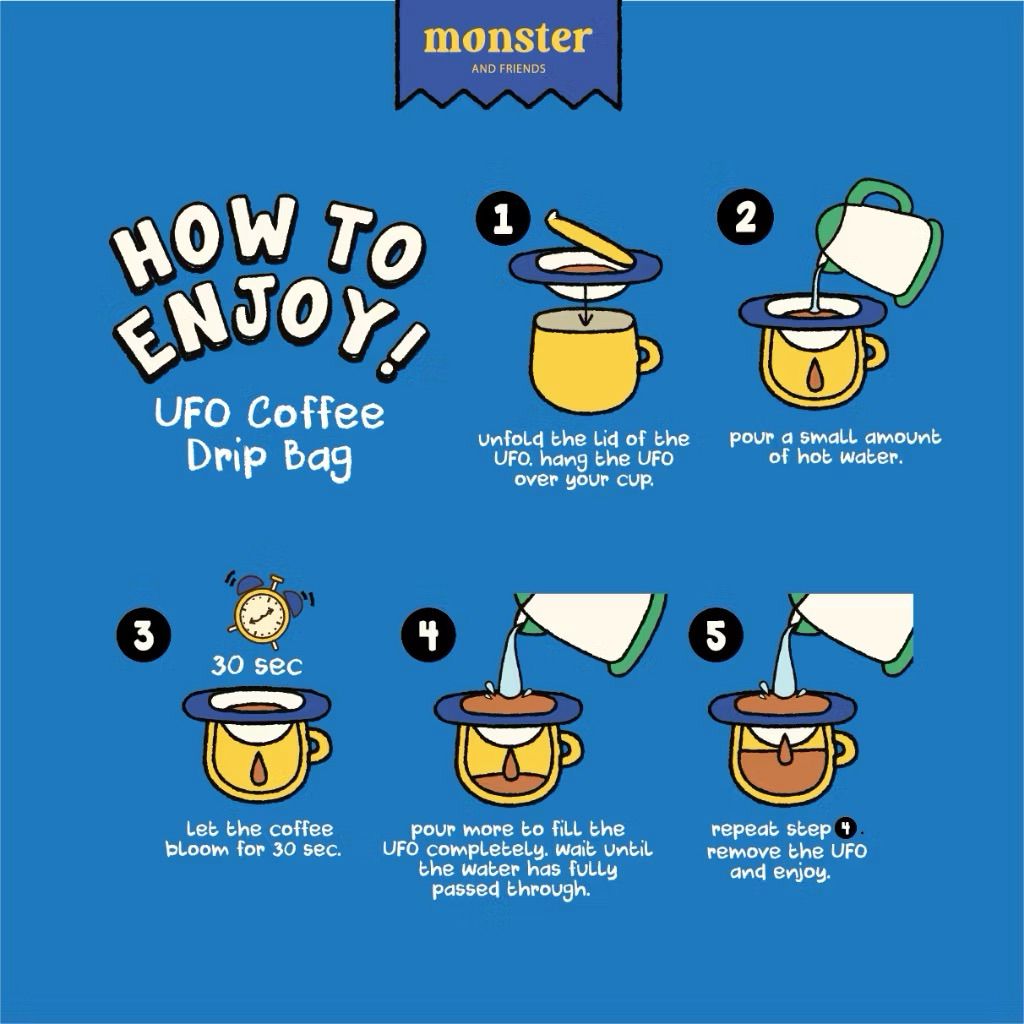 monster
AND FRIENDS

HOW TO ENJOY!

UFO Coffee Drip Bag

1
unfold the lid of the UFO. hang the UFO over your cup.

2
pour a small amount of hot water.

3
30 sec
let the coffee bloom for 30 sec.

4
pour more to fill the UFO completely. wait until the water has fully passed through.

5
repeat step 4. remove the UFO and enjoy.