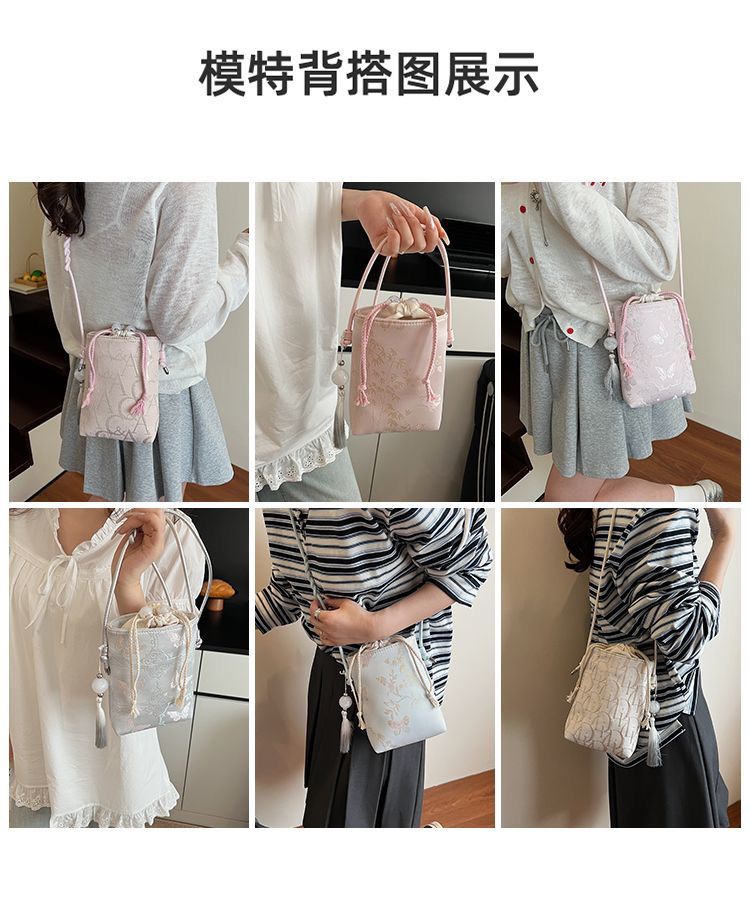 模特背搭图展示