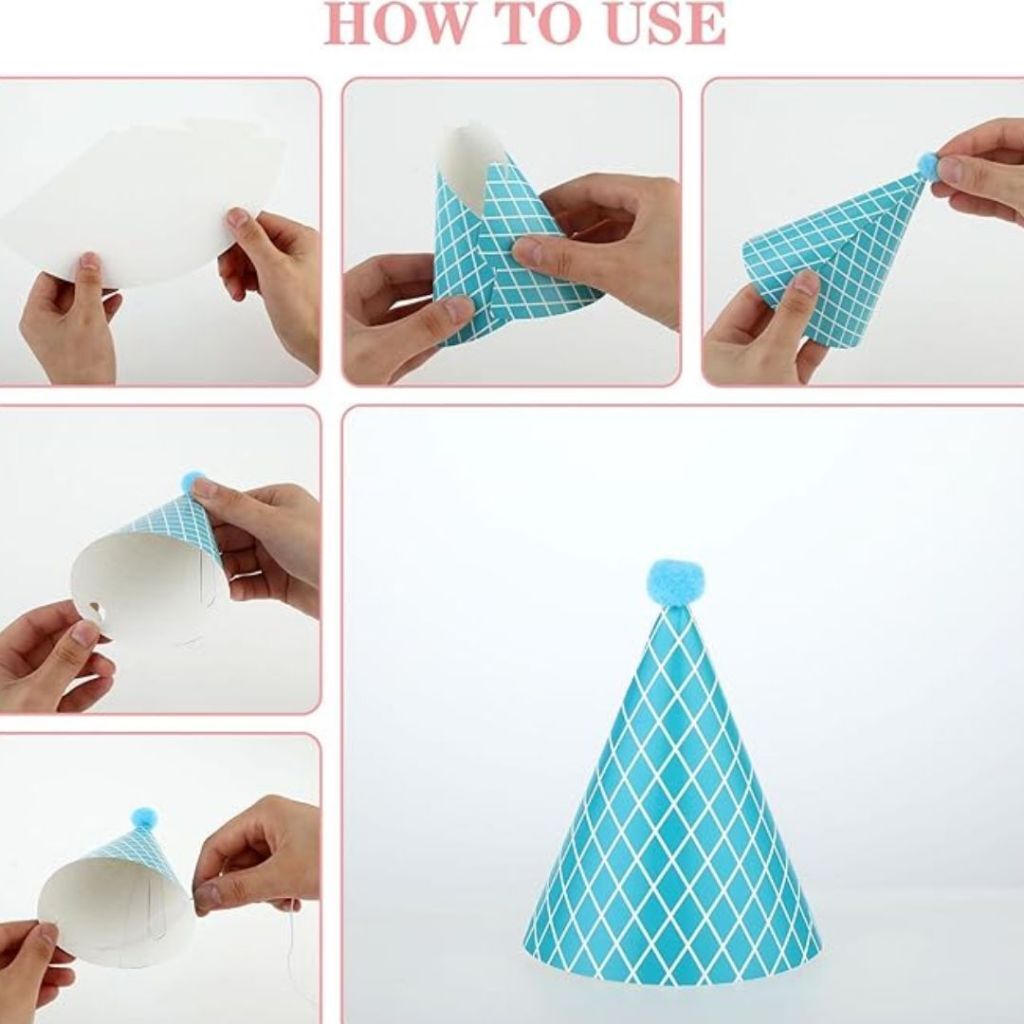 HOW TO USE