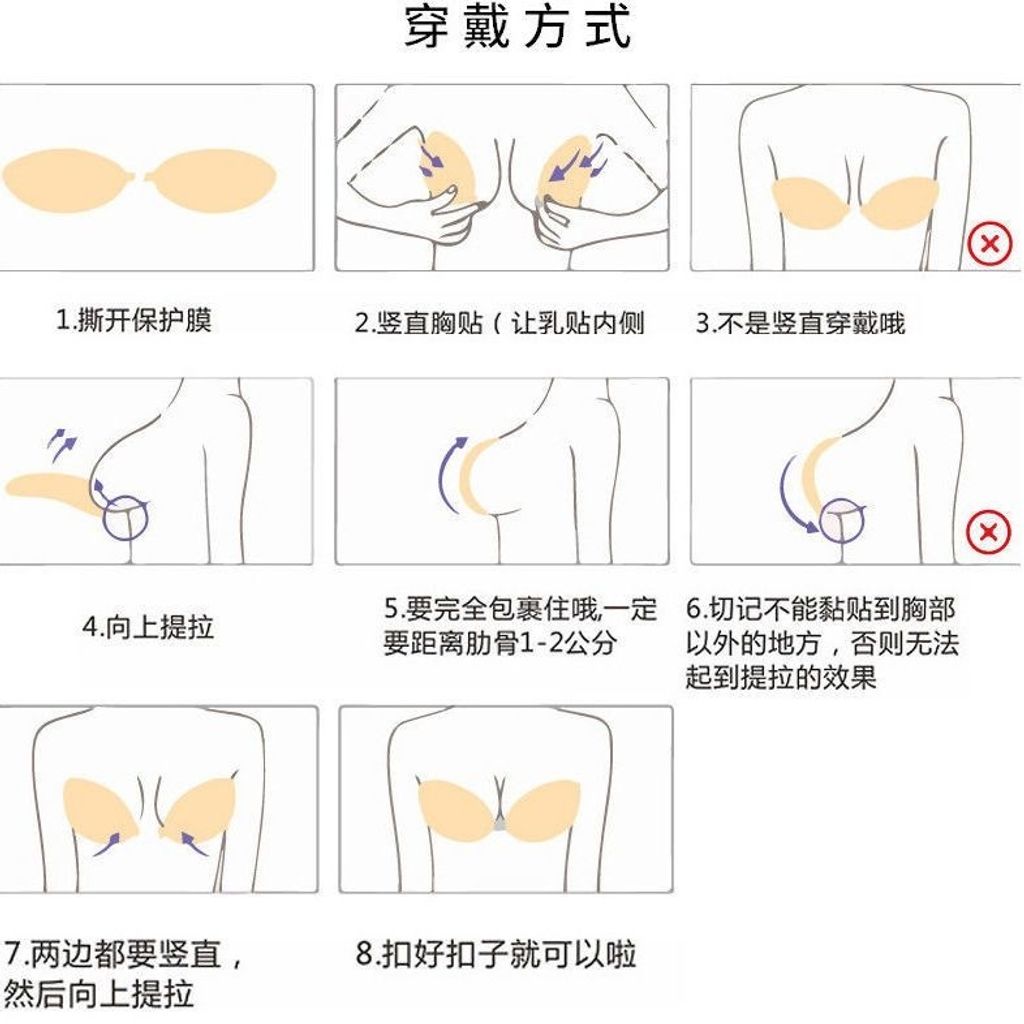 穿戴方式

1.撕开保护膜

2.竖直胸贴（让乳贴内侧

3.不是竖直穿戴哦

4.向上提拉

5.要完全包裹住哦,一定要距离肋骨1-2公分

6.切记不能黏贴到胸部以外的地方，否则无法起到提拉的效果

7.两边都要竖直，然后向上提拉

8.扣好扣子就可以啦