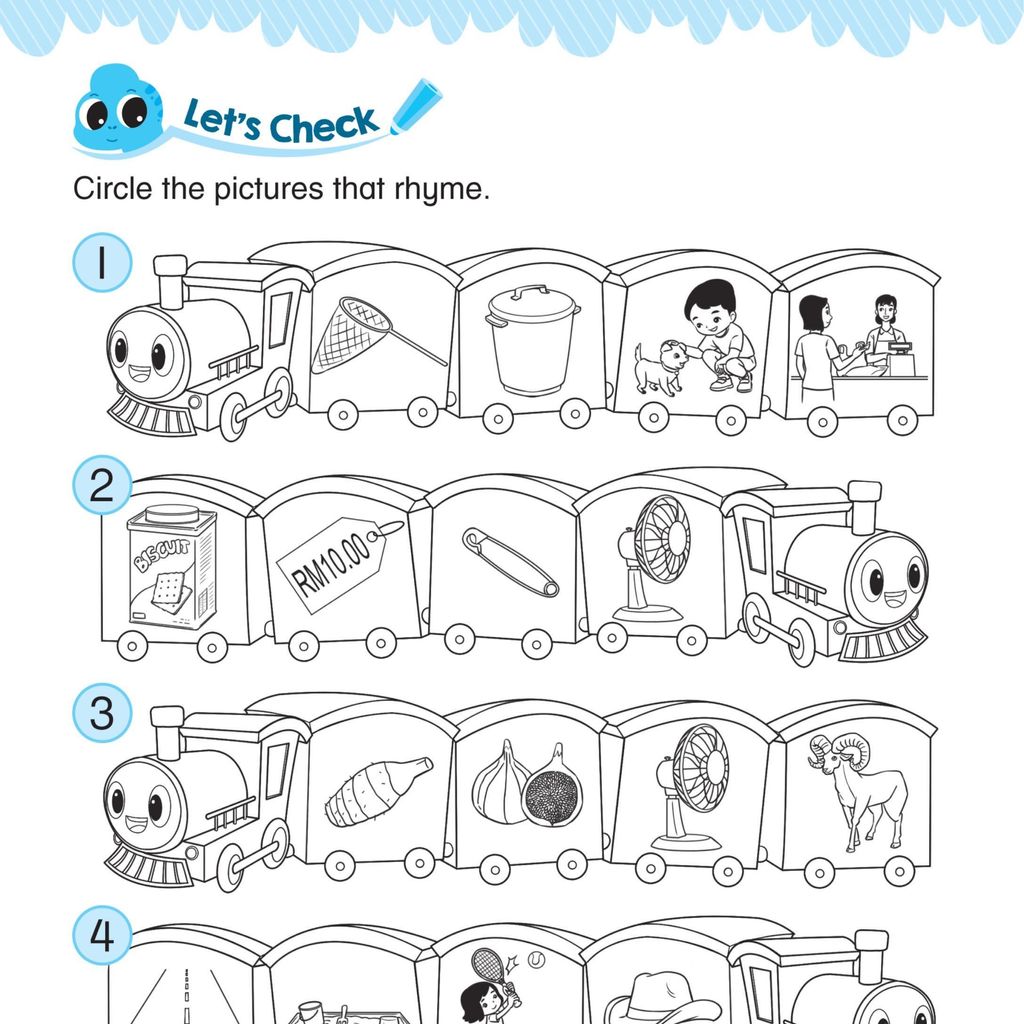 Let's Check

Circle the pictures that rhyme.

1

2

BISCUIT

RM10.00

3

4