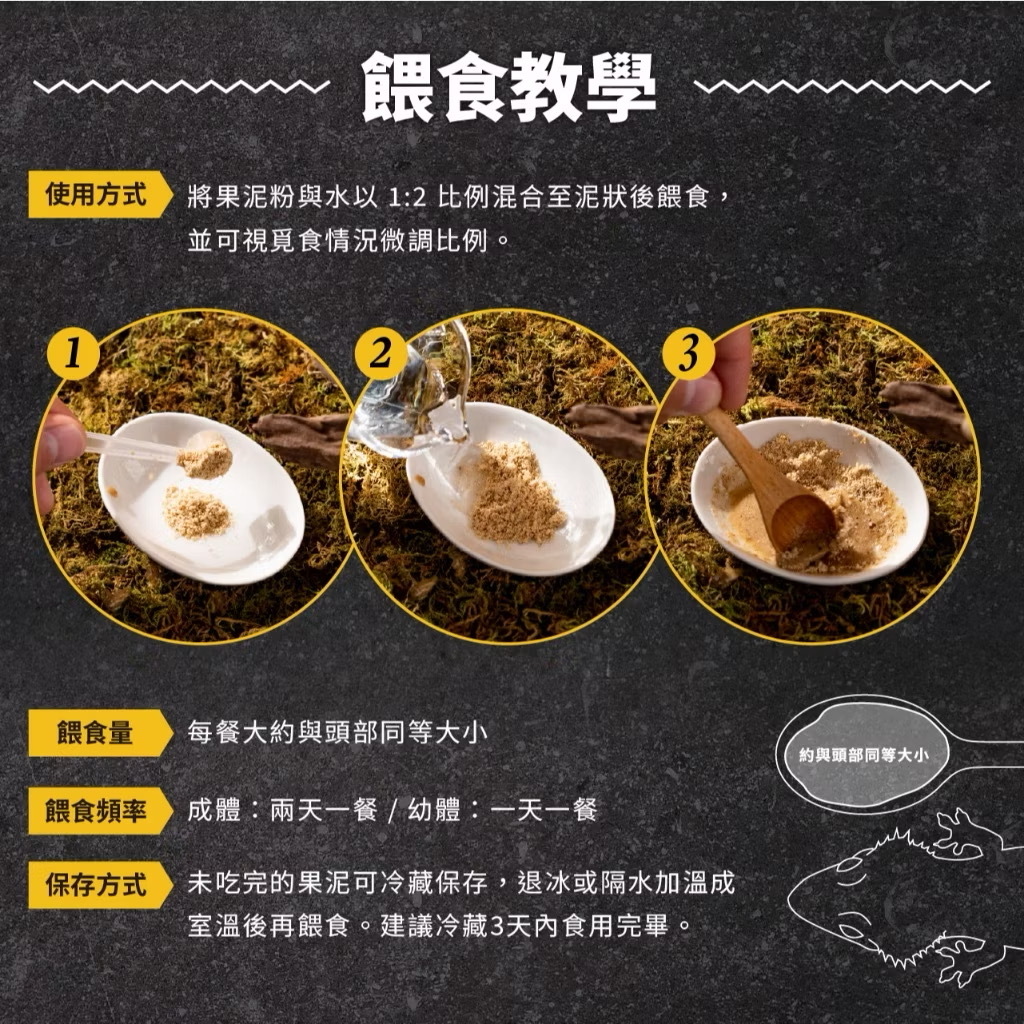 餵食教學

使用方式 將果泥粉與水以 1:2 比例混合至泥狀後餵食，並可視覓食情況微調比例。

1

2

3

餵食量 每餐大約與頭部同等大小

約與頭部同等大小

餵食頻率 成體：兩天一餐 / 幼體：一天一餐

保存方式 未吃完的果泥可冷藏保存，退冰或隔水加溫成室溫後再餵食。建議冷藏3天內食用完畢。