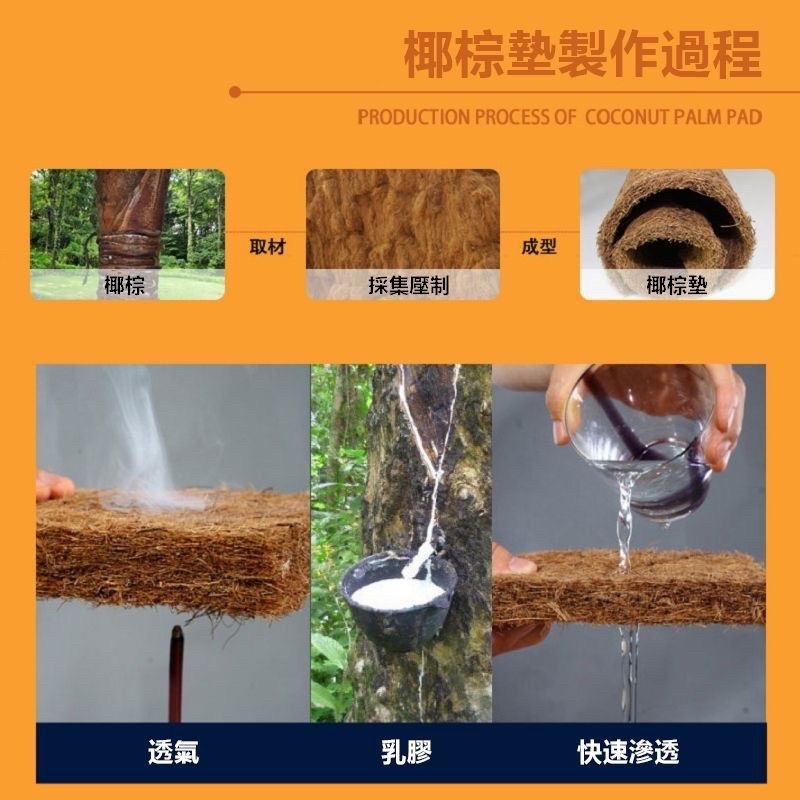 椰棕墊製作過程

PRODUCTION PROCESS OF COCONUT PALM PAD

椰棕

取材

採集壓制

成型

椰棕墊

透氣

乳膠

快速滲透