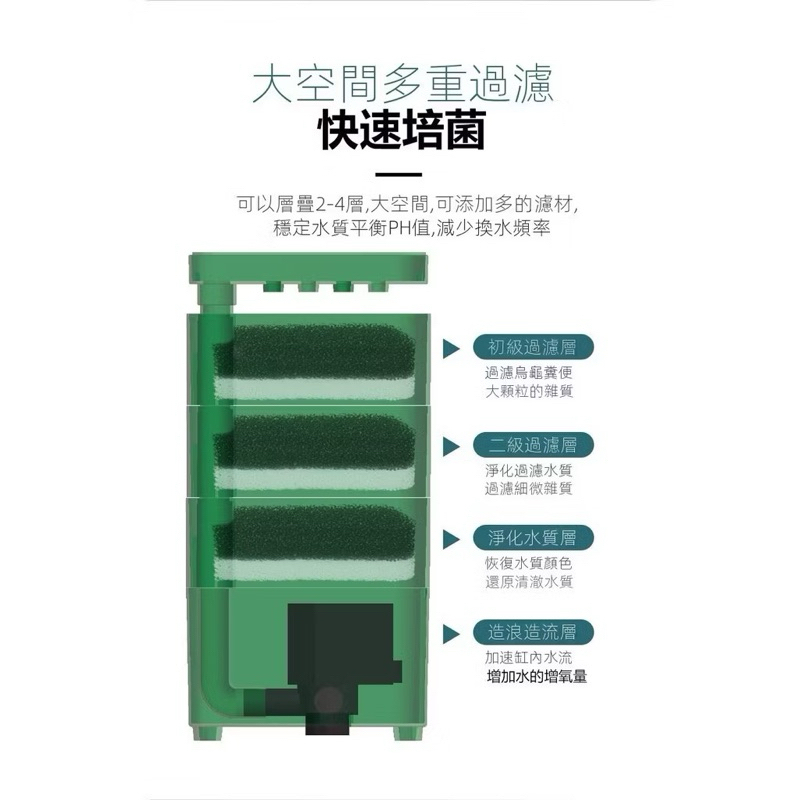 大空間多重過濾
快速培菌

可以層疊2-4層,大空間,可添加多的濾材,
穩定水質平衡PH值,減少換水頻率

初級過濾層
過濾烏龜糞便
大顆粒的雜質

二級過濾層
淨化過濾水質
過濾細微雜質

淨化水質層
恢復水質顏色
還原清澈水質

造浪造流層
加速缸內水流
增加水的增氧量