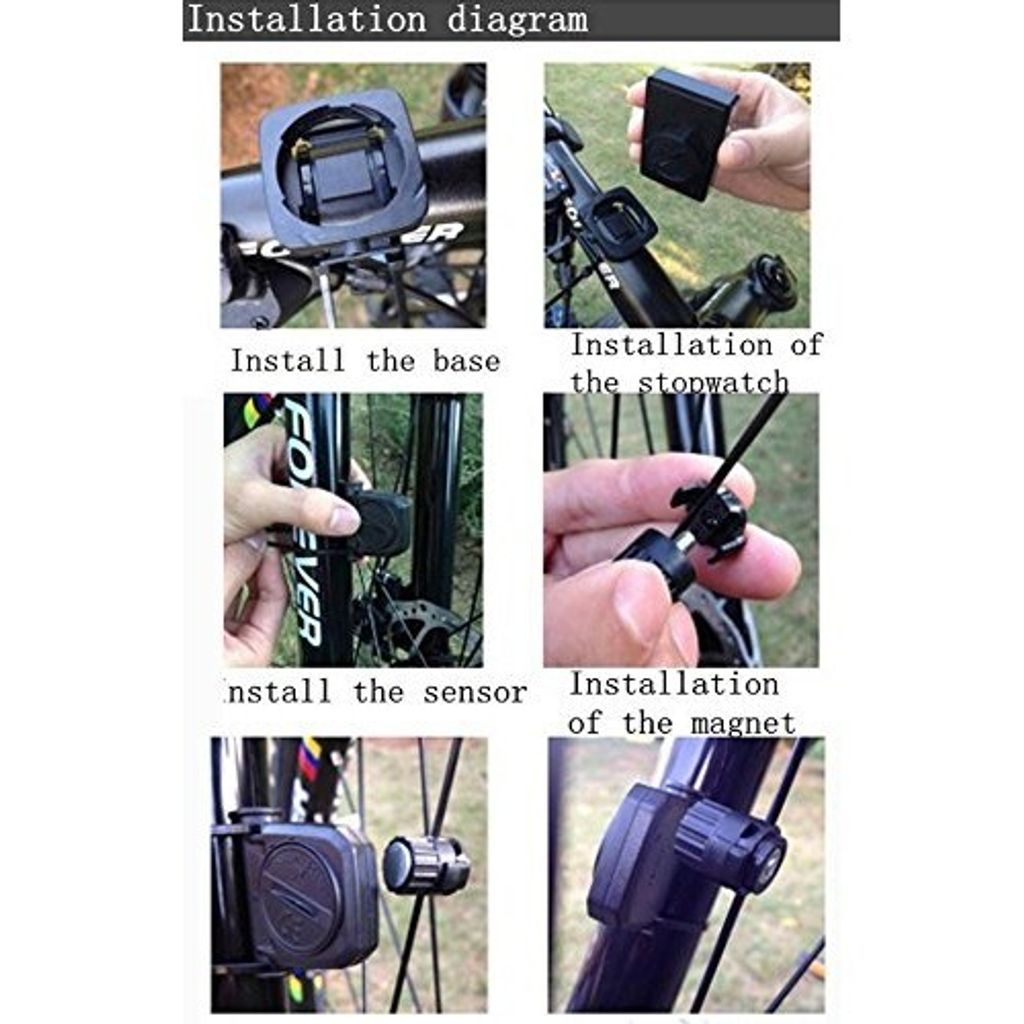 Installation diagram

FOREVER

Install the base

Installation of the stopwatch

FOREVER

nstall the sensor

Installation of the magnet