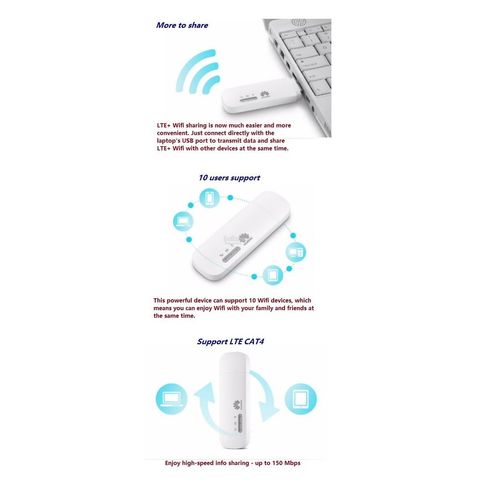 More to share

LTE+ Wifi sharing is now much easier and more convenient. Just connect directly with the laptop's USB port to transmit data and share LTE+ Wifi with other devices at the same time.

10 users support

This powerful device can support 10 Wifi devices, which means you can enjoy Wifi with your family and friends at the same time.

Support LTE CAT4

Enjoy high-speed info sharing - up to 150 Mbps