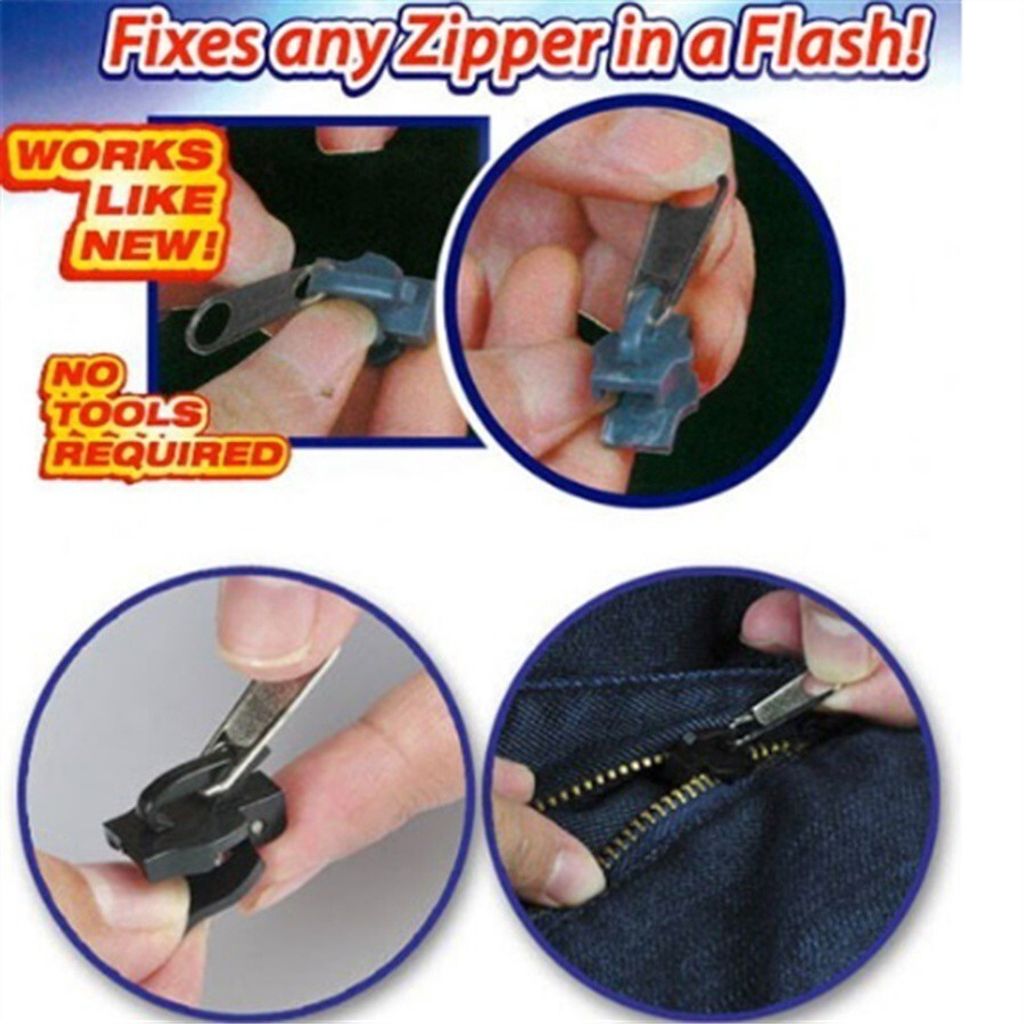 Fixes any Zipper in a Flash!

WORKS LIKE NEW!

NO TOOLS REQUIRED