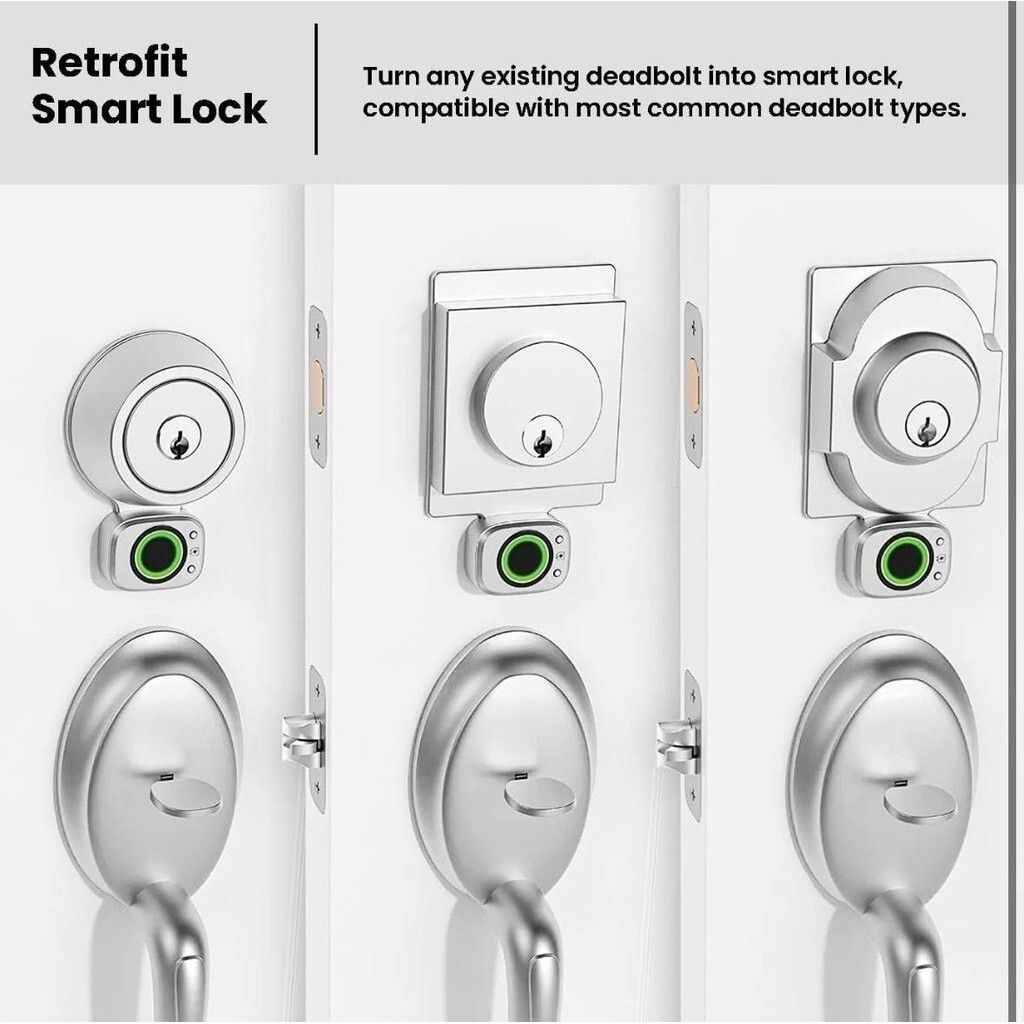 Retrofit Smart Lock

Turn any existing deadbolt into smart lock, compatible with most common deadbolt types.