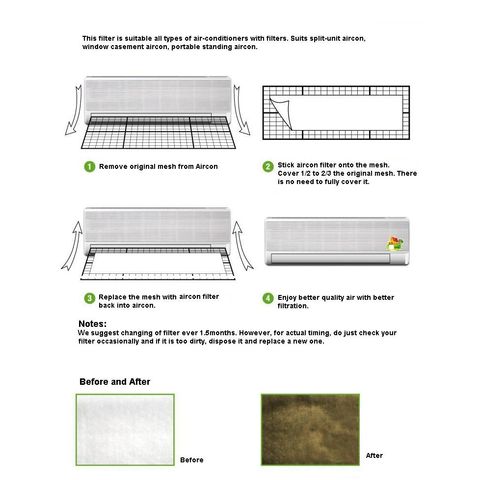 This filter is suitable all types of air-conditioners with filters. Suits split-unit aircon, window casement aircon, portable standing aircon.

1 Remove original mesh from Aircon

2 Stick aircon filter onto the mesh. Cover 1/2 to 2/3 the original mesh. There is no need to fully cover it.

3 Replace the mesh with aircon filter back into aircon.

4 Enjoy better quality air with better filtration.

Notes:
We suggest changing of filter ever 1.5months. However, for actual timing, do just check your filter occasionally and if it is too dirty, dispose it and replace a new one.

Before and After

Before

After