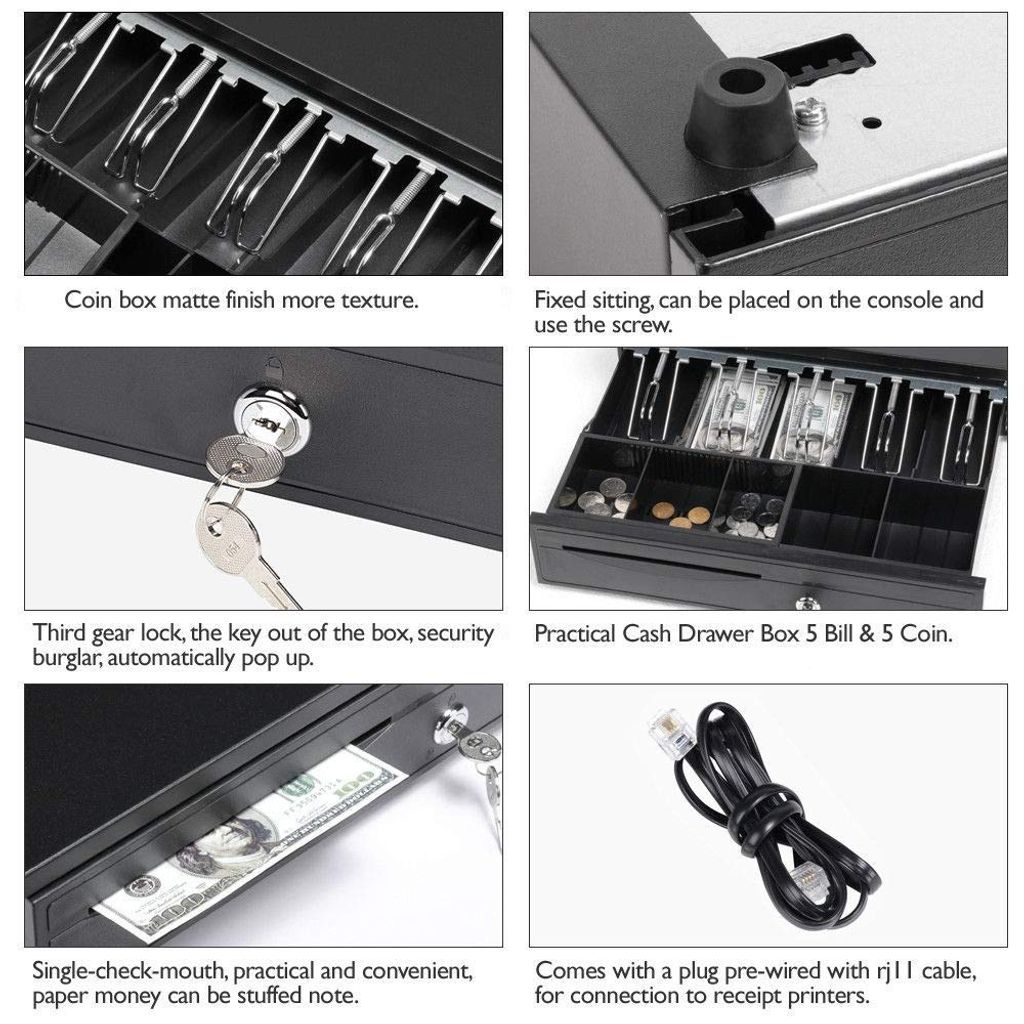 Coin box matte finish more texture.

Fixed sitting, can be placed on the console and use the screw.

Third gear lock, the key out of the box, security burglar, automatically pop up.

Practical Cash Drawer Box 5 Bill & 5 Coin.

Single-check-mouth, practical and convenient, paper money can be stuffed note.

Comes with a plug pre-wired with rj11 cable, for connection to receipt printers.