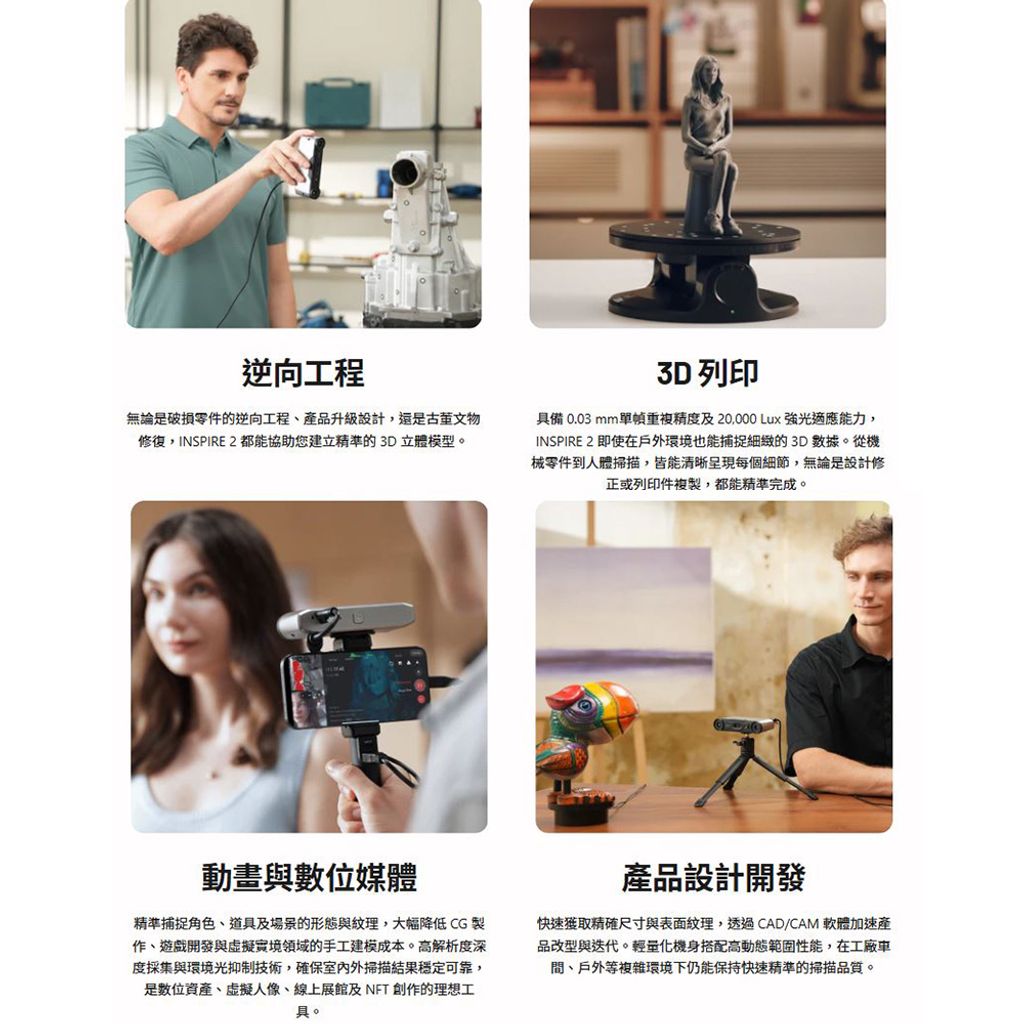 逆向工程

無論是破損零件的逆向工程、產品升級設計，還是古董文物修復，INSPIRE 2 都能協助您建立精準的 3D 立體模型。

3D 列印

具備 0.03 mm單幀重複精度及 20,000 Lux 強光適應能力，INSPIRE 2 即使在戶外環境也能捕捉細緻的 3D 數據。從機械零件到人體掃描，皆能清晰呈現每個細節，無論是設計修正或列印件複製，都能精準完成。

動畫與數位媒體

精準捕捉角色、道具及場景的形態與紋理，大幅降低 CG 製作、遊戲開發與虛擬實境領域的手工建模成本。高解析度深度採集與環境光抑制技術，確保室內外掃描結果穩定可靠，是數位資產、虛擬人像、線上展館及 NFT 創作的理想工具。

產品設計開發

快速獲取精確尺寸與表面紋理，透過 CAD/CAM 軟體加速產品改型與迭代。輕量化機身搭配高動態範圍性能，在工廠車間、戶外等複雜環境下仍能保持快速精準的掃描品質。