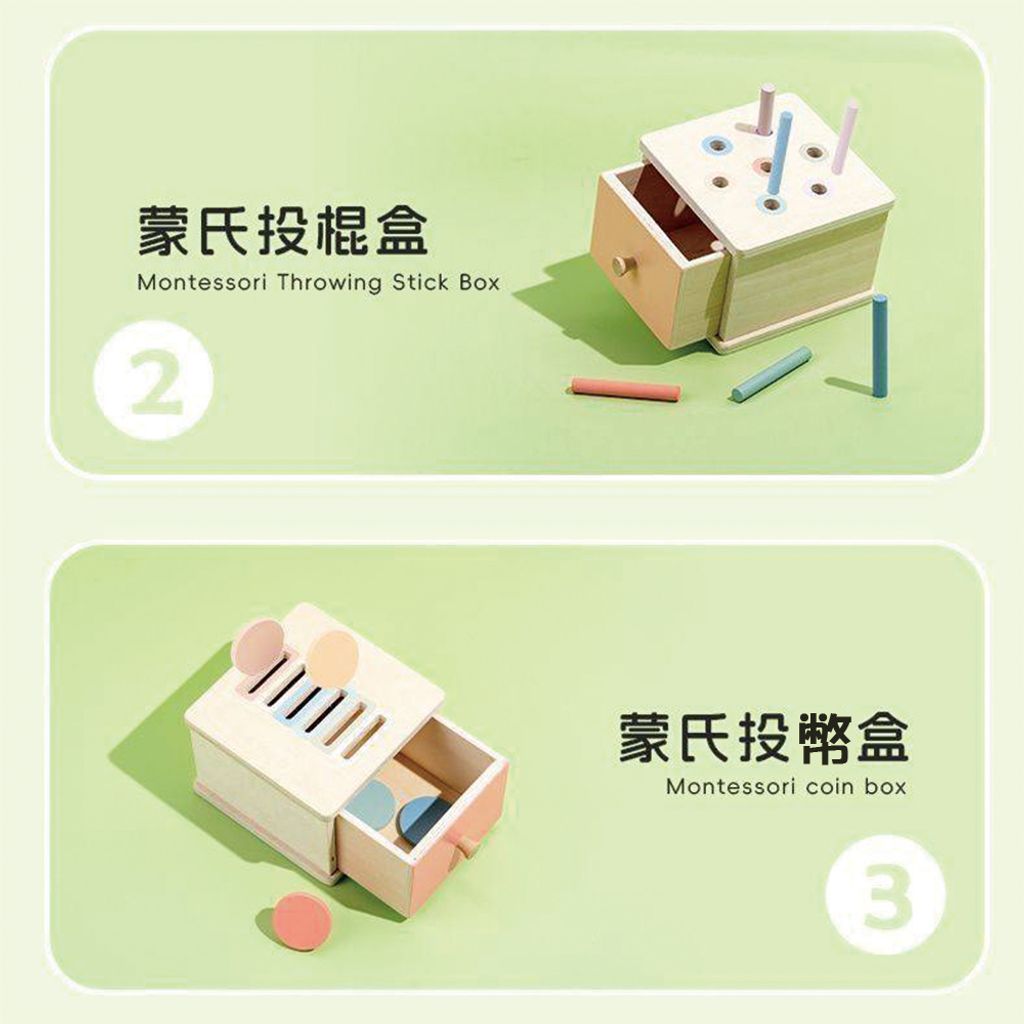 蒙氏投棍盒
Montessori Throwing Stick Box

2

蒙氏投幣盒
Montessori coin box

3