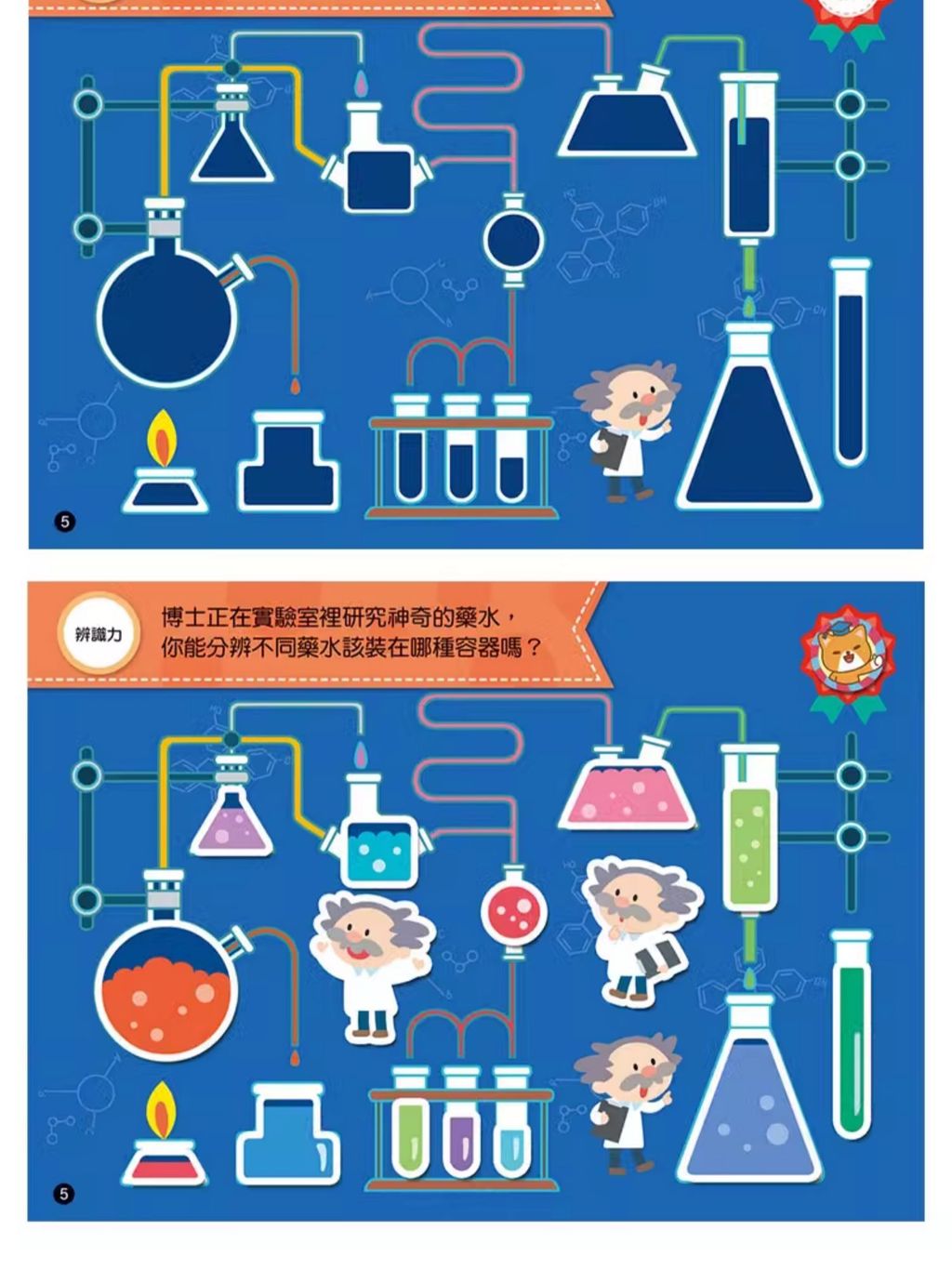 5

辨識力

博士正在實驗室裡研究神奇的藥水，你能分辨不同藥水該裝在哪種容器嗎？

5