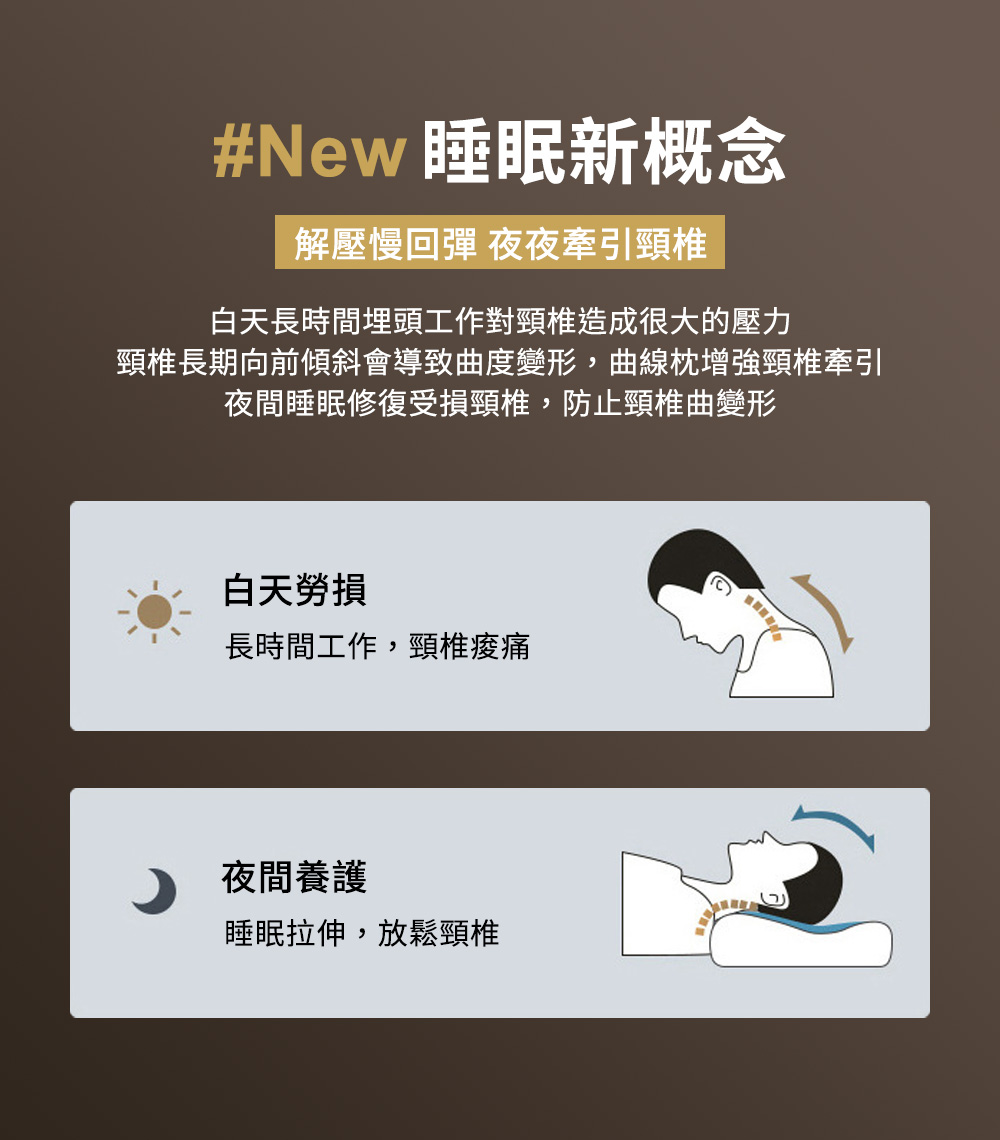 #New 睡眠新概念

解壓慢回彈 夜夜牽引頸椎

白天長時間埋頭工作對頸椎造成很大的壓力
頸椎長期向前傾斜會導致曲度變形，曲線枕增強頸椎牽引
夜間睡眠修復受損頸椎，防止頸椎曲變形

白天勞損

長時間工作，頸椎痠痛

夜間養護

睡眠拉伸，放鬆頸椎