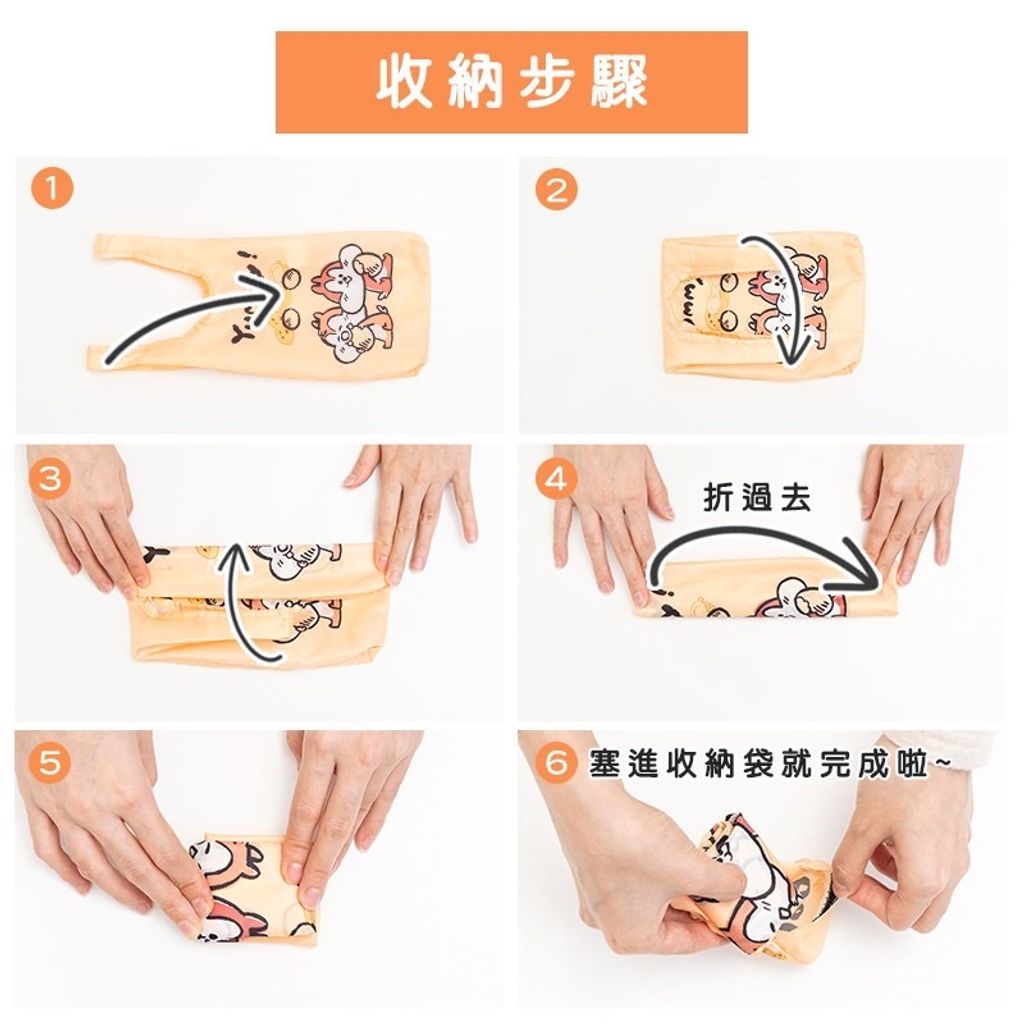 收納步驟

1

Yum!

2

Yum!

3

4

折過去

5

6 塞進收納袋就完成啦~