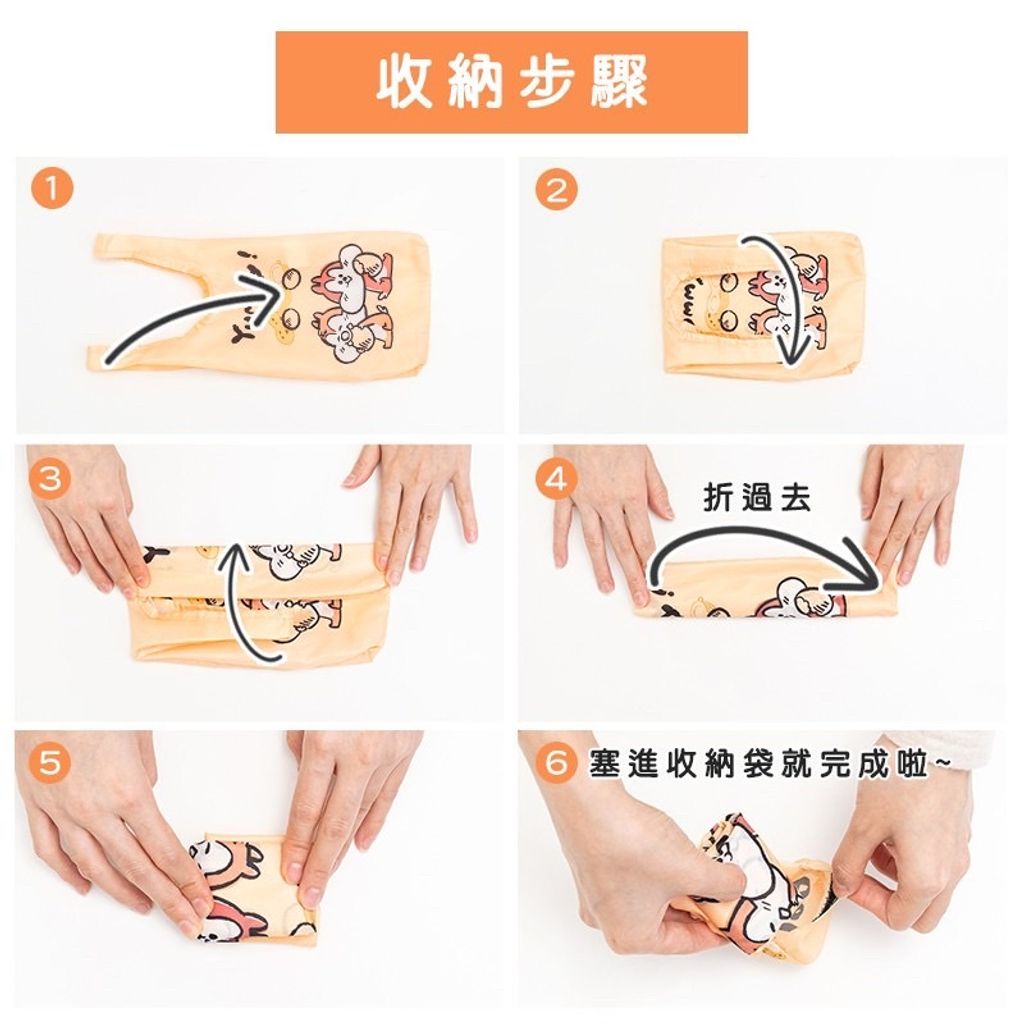 收納步驟

1

2

3

4
折過去

5

6 塞進收納袋就完成啦~