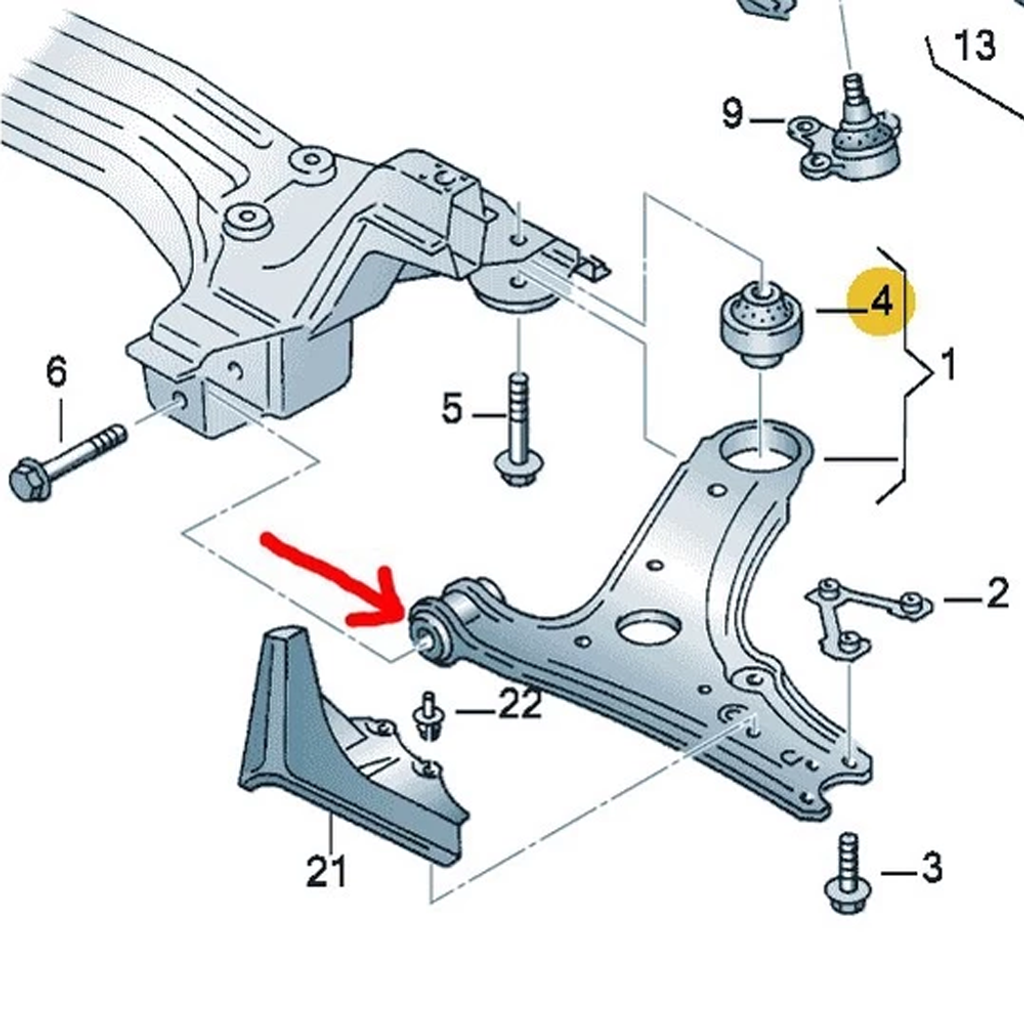 13
9
4
1
6
5
2
22
21
3