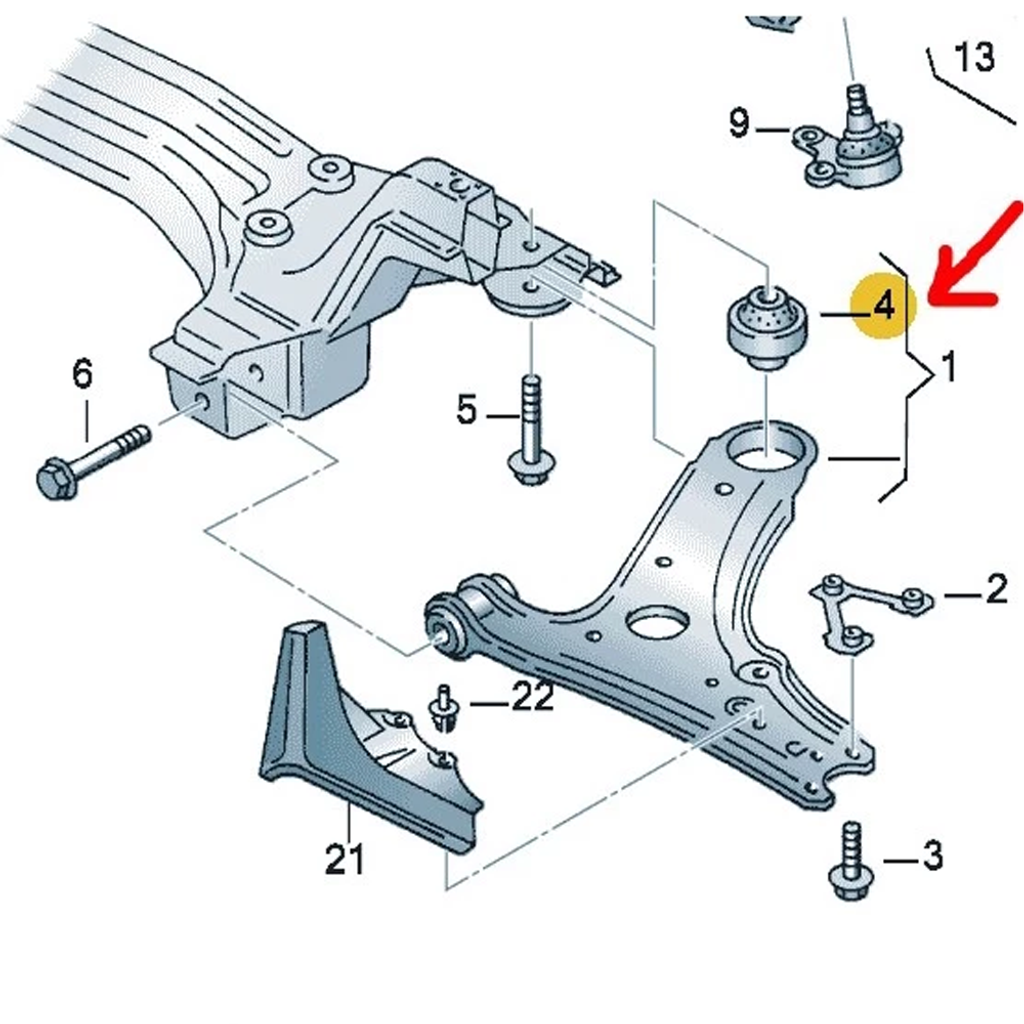 13
9
4
1
6
5
2
22
21
3