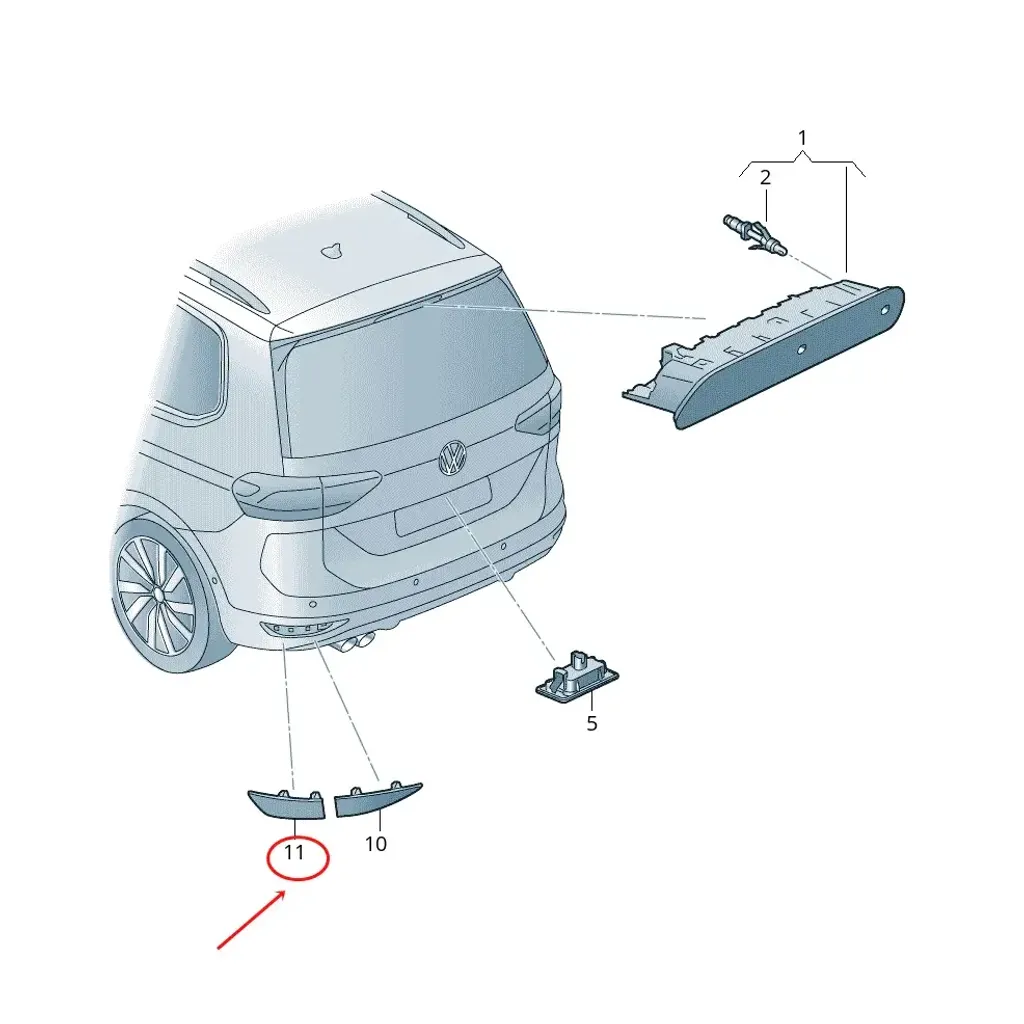 1
2
5
11
10