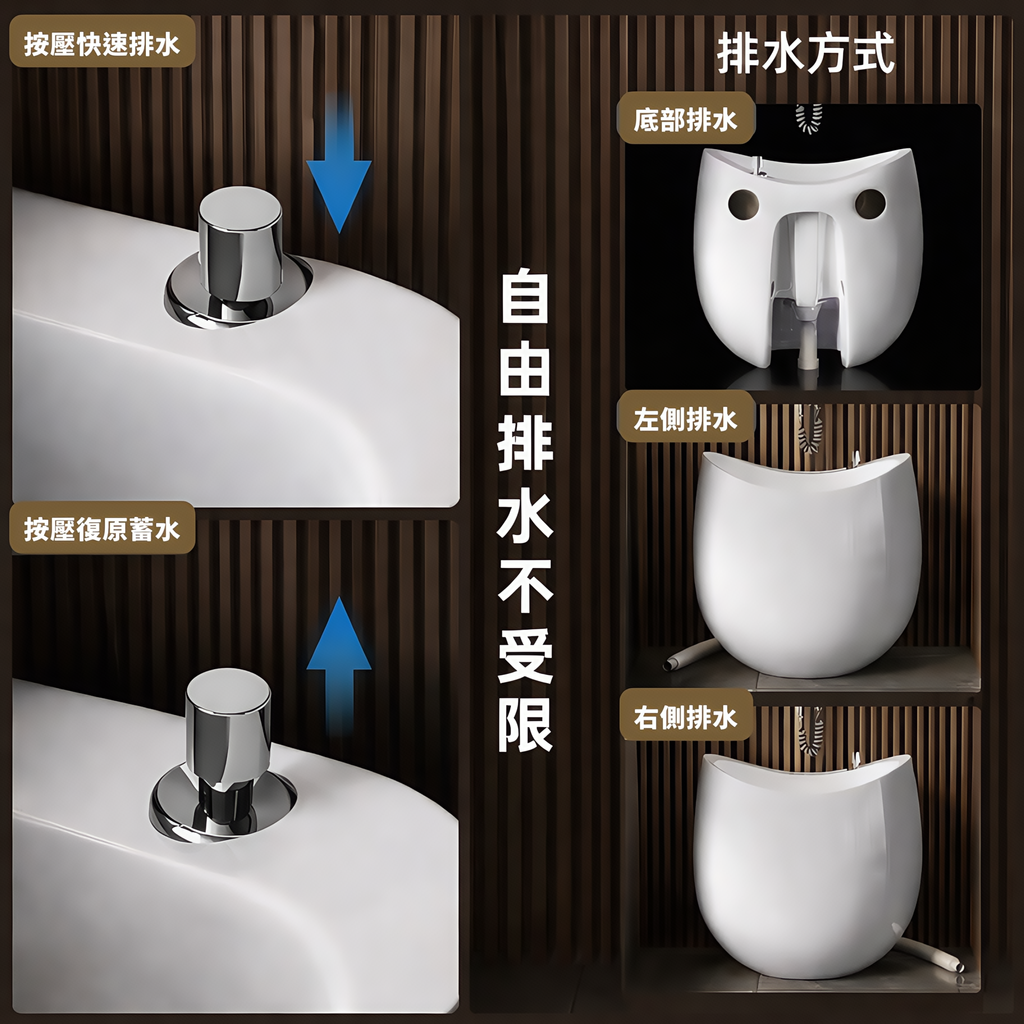 按壓快速排水

按壓復原蓄水

自由排水不受限

排水方式

底部排水

左側排水

右側排水