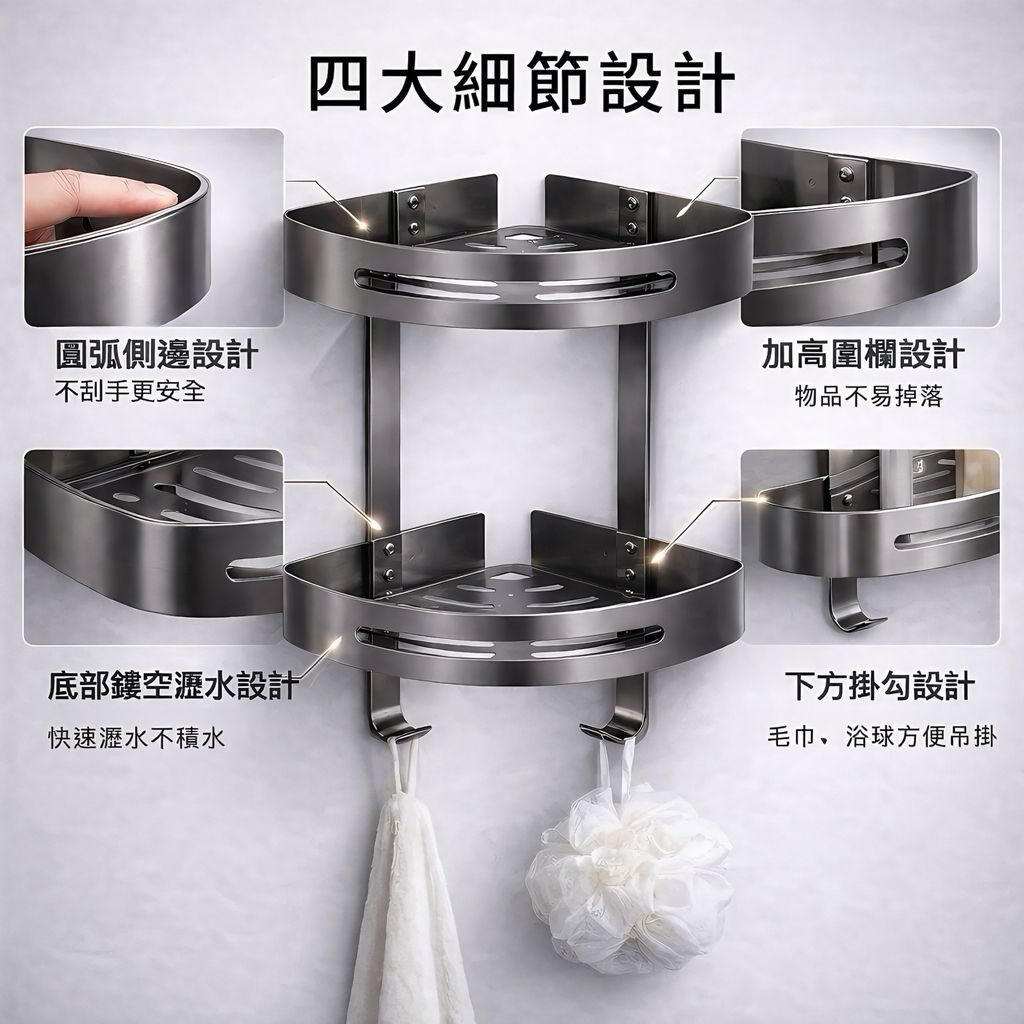 四大細節設計

圓弧側邊設計
不刮手更安全

加高圍欄設計
物品不易掉落

底部鏤空瀝水設計
快速瀝水不積水

下方掛勾設計
毛巾、浴球方便吊掛