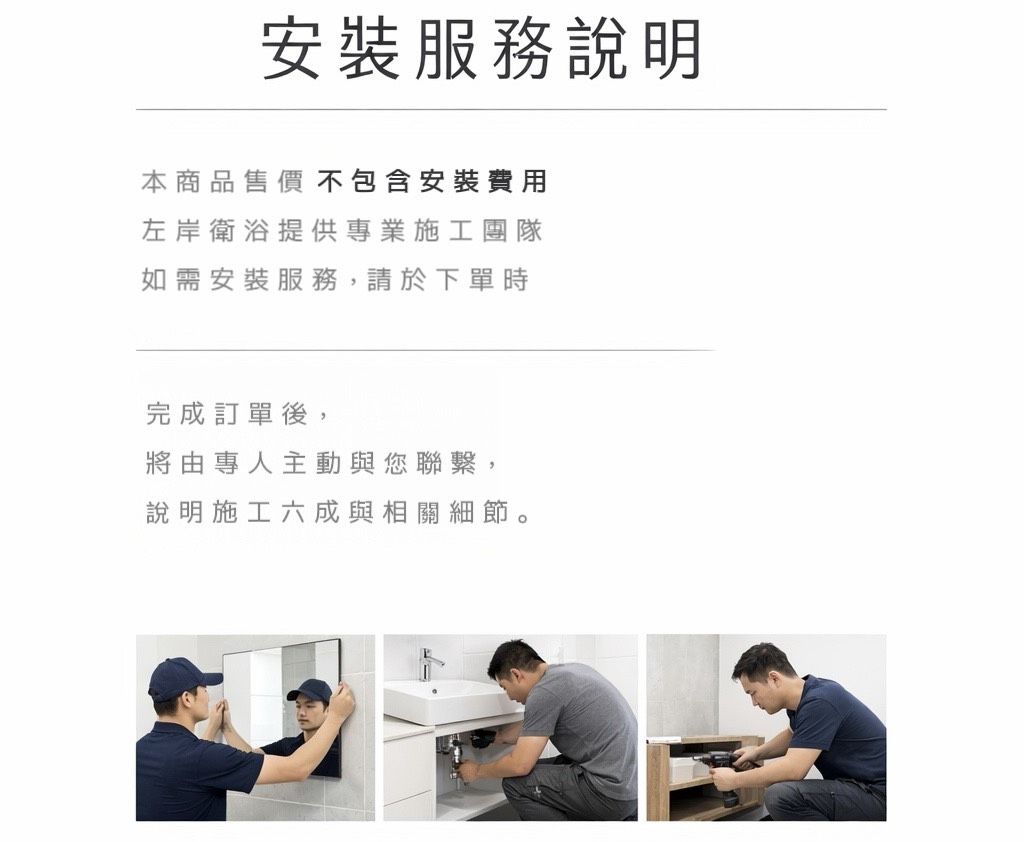 安裝服務說明

本商品售價 不包含安裝費用
左岸衛浴提供專業施工團隊
如需安裝服務，請於下單時

完成訂單後，
將由專人主動與您聯繫，
說明施工六成與相關細節。