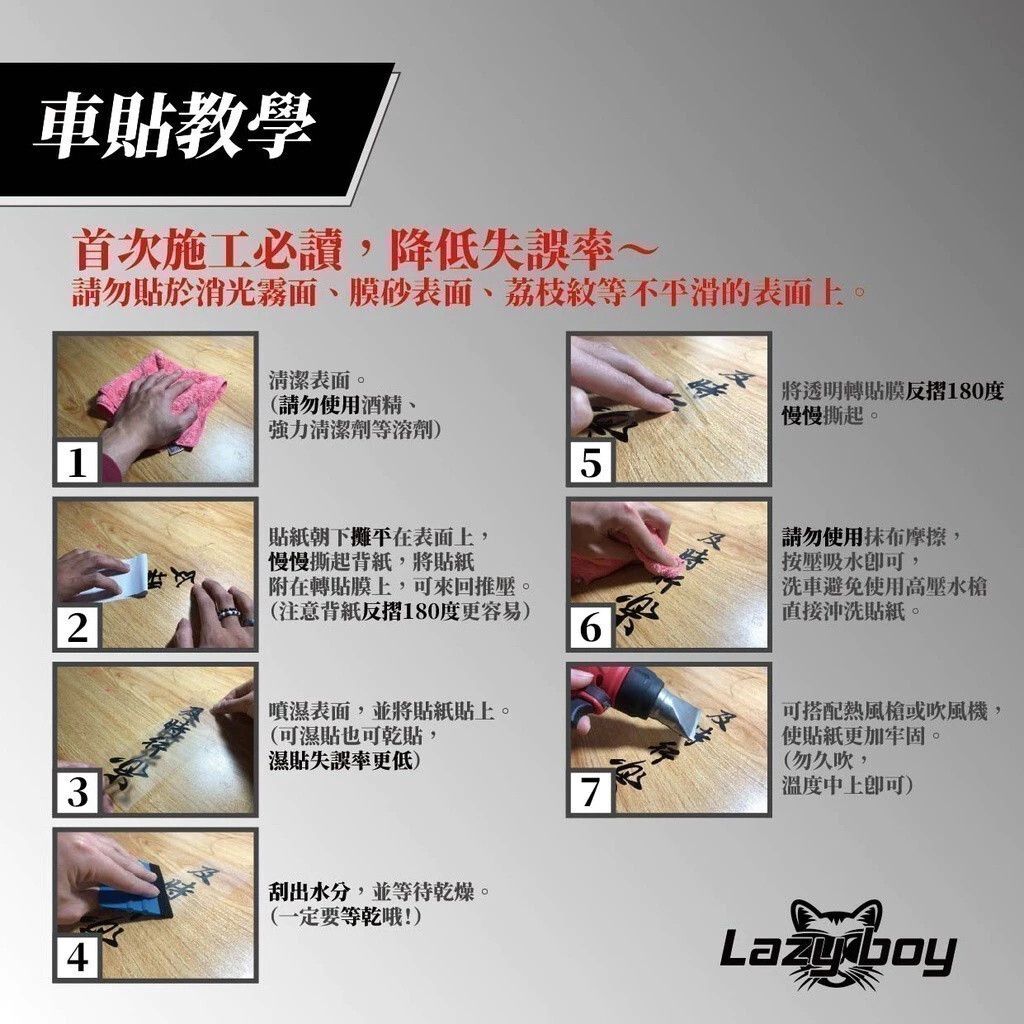 車貼教學

首次施工必讀，降低失誤率～
請勿貼於消光霧面、膜砂表面、荔枝紋等不平滑的表面上。

1
清潔表面。
(請勿使用酒精、強力清潔劑等溶劑)

2
貼紙朝下攤平在表面上，慢慢撕起背紙，將貼紙附在轉貼膜上，可來回推壓。
(注意背紙反摺180度更容易)

3
噴濕表面，並將貼紙貼上。
(可濕貼也可乾貼，濕貼失誤率更低)

4
刮出水分，並等待乾燥。
(一定要等乾哦!)

5
將透明轉貼膜反摺180度慢慢撕起。

6
請勿使用抹布摩擦，按壓吸水卽可，洗車避免使用高壓水槍直接沖洗貼紙。

7
可搭配熱風槍或吹風機，使貼紙更加牢固。
(勿久吹，溫度中上卽可)

Lazyboy