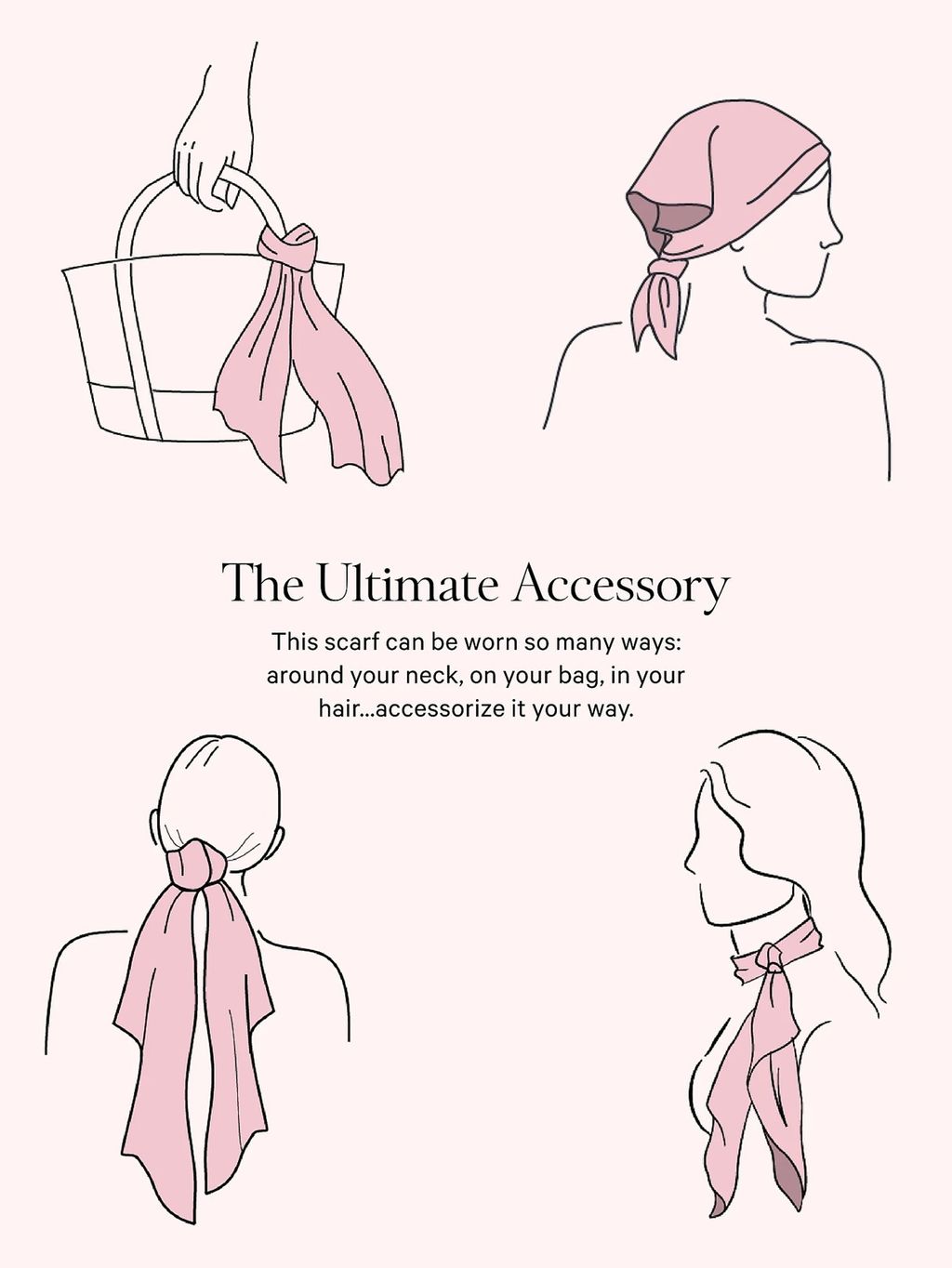 The Ultimate Accessory

This scarf can be worn so many ways: around your neck, on your bag, in your hair...accessorize it your way.