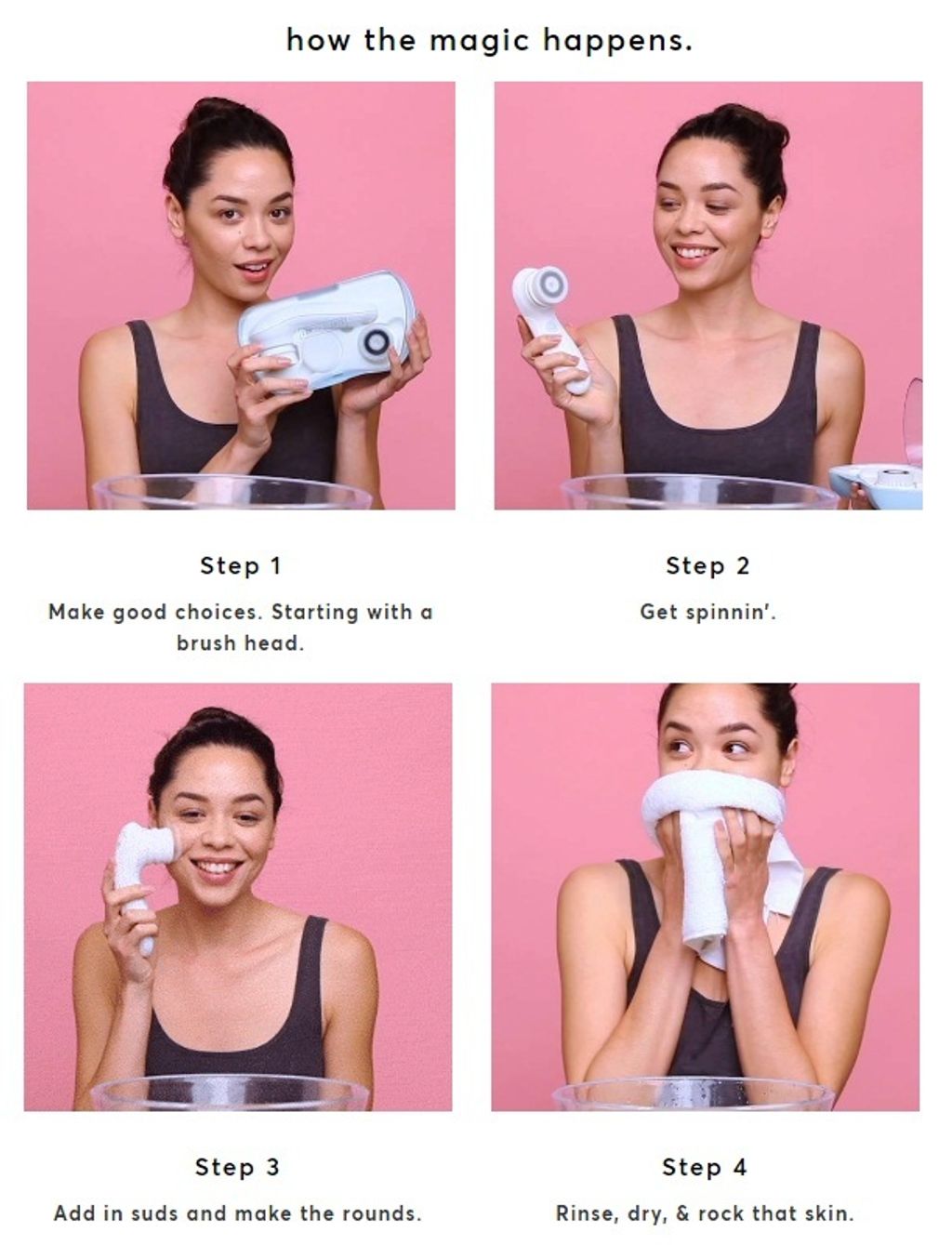 how the magic happens.

Step 1

Make good choices. Starting with a brush head.

Step 2

Get spinnin'.

Step 3

Add in suds and make the rounds.

Step 4

Rinse, dry, & rock that skin.