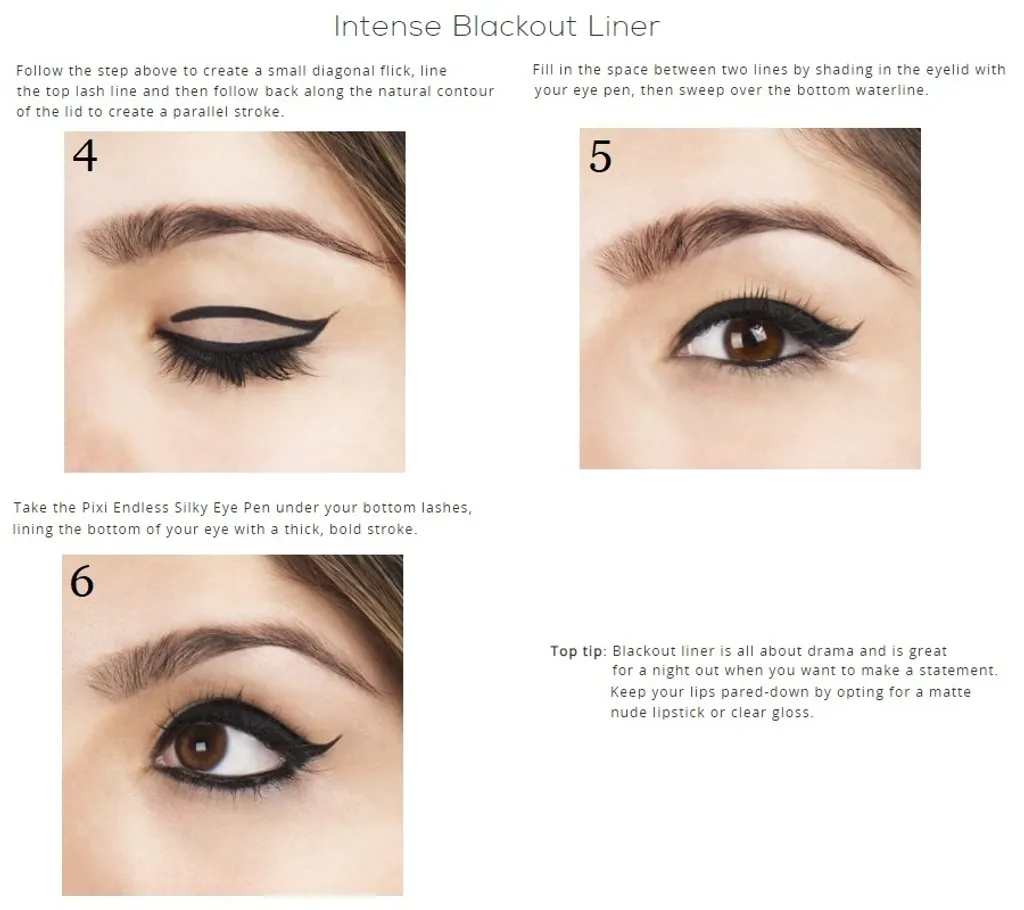 Intense Blackout Liner

Follow the step above to create a small diagonal flick, line the top lash line and then follow back along the natural contour of the lid to create a parallel stroke.

4

Fill in the space between two lines by shading in the eyelid with your eye pen, then sweep over the bottom waterline.

5

Take the Pixi Endless Silky Eye Pen under your bottom lashes, lining the bottom of your eye with a thick, bold stroke.

6

Top tip: Blackout liner is all about drama and is great for a night out when you want to make a statement. Keep your lips pared-down by opting for a matte nude lipstick or clear gloss.