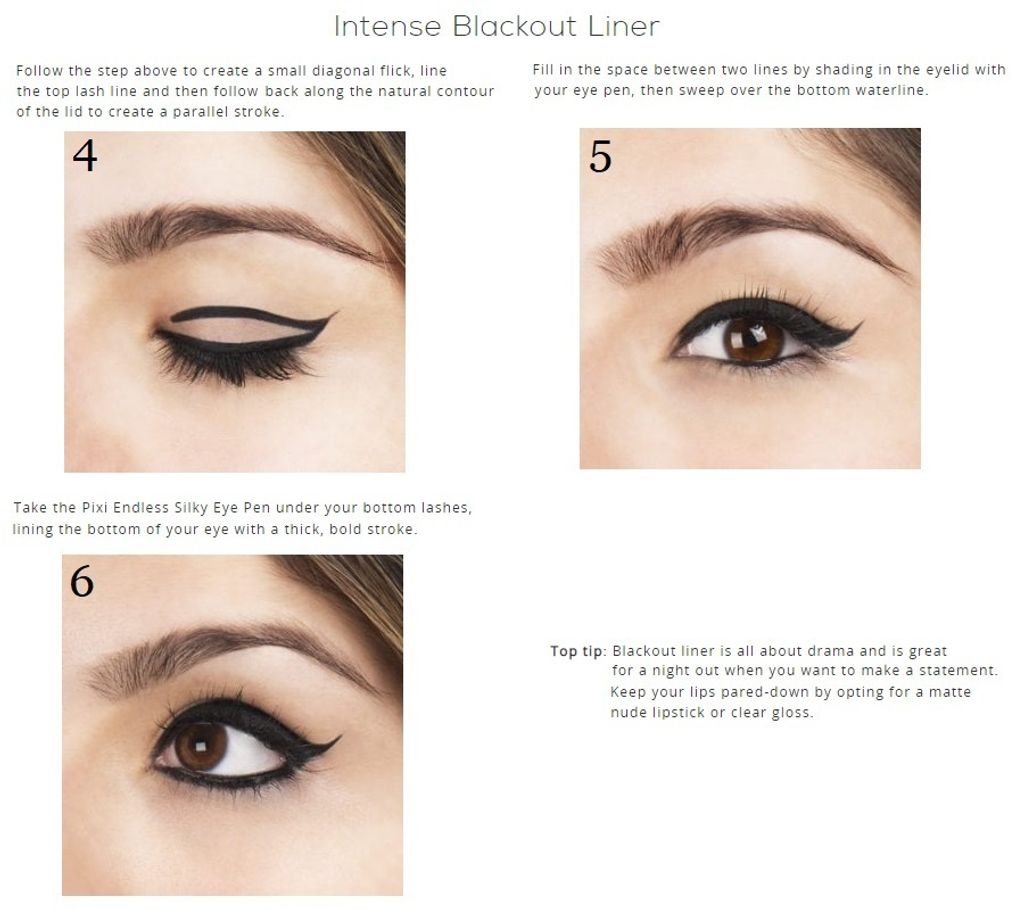 Intense Blackout Liner

Follow the step above to create a small diagonal flick, line the top lash line and then follow back along the natural contour of the lid to create a parallel stroke.

4

Fill in the space between two lines by shading in the eyelid with your eye pen, then sweep over the bottom waterline.

5

Take the Pixi Endless Silky Eye Pen under your bottom lashes, lining the bottom of your eye with a thick, bold stroke.

6

Top tip: Blackout liner is all about drama and is great for a night out when you want to make a statement. Keep your lips pared-down by opting for a matte nude lipstick or clear gloss.