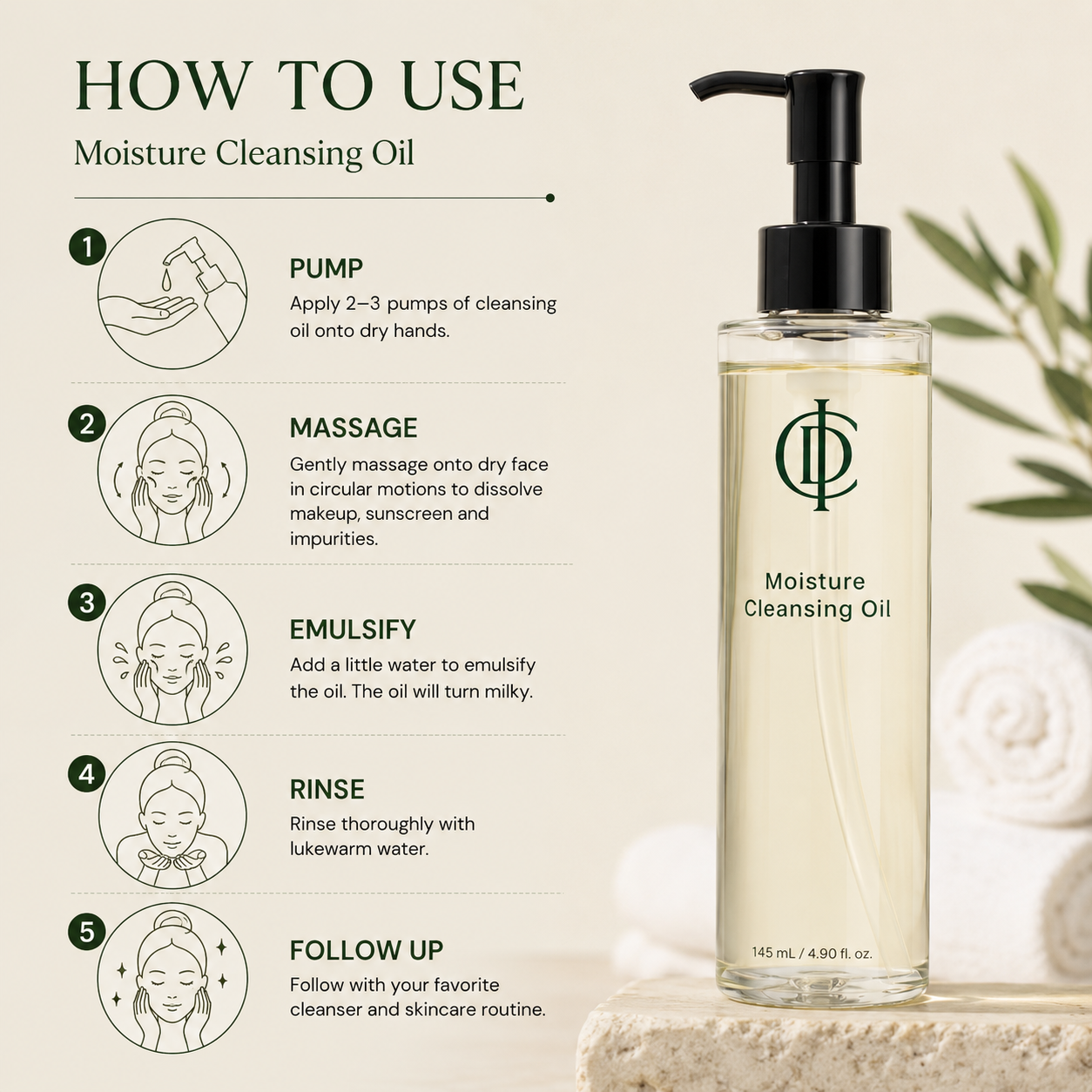 HOW TO USE

Moisture Cleansing Oil

1

PUMP

Apply 2–3 pumps of cleansing oil onto dry hands.

2

MASSAGE

Gently massage onto dry face in circular motions to dissolve makeup, sunscreen and impurities.

3

EMULSIFY

Add a little water to emulsify the oil. The oil will turn milky.

4

RINSE

Rinse thoroughly with lukewarm water.

5

FOLLOW UP

Follow with your favorite cleanser and skincare routine.

Moisture
Cleansing Oil

145 mL / 4.90 fl. oz.