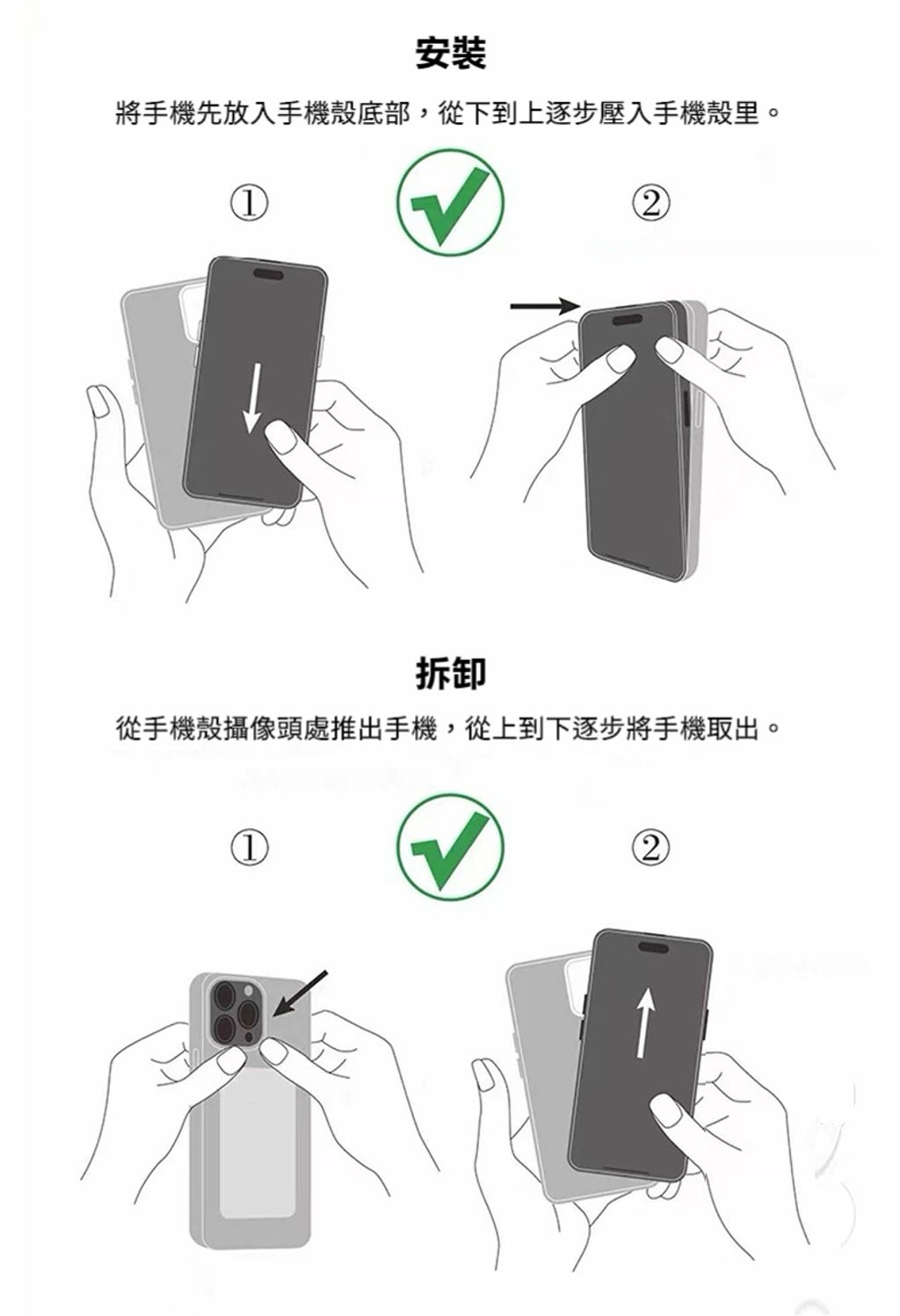 安裝

將手機先放入手機殼底部，從下到上逐步壓入手機殼里。

①

②

拆卸

從手機殼攝像頭處推出手機，從上到下逐步將手機取出。

①

②