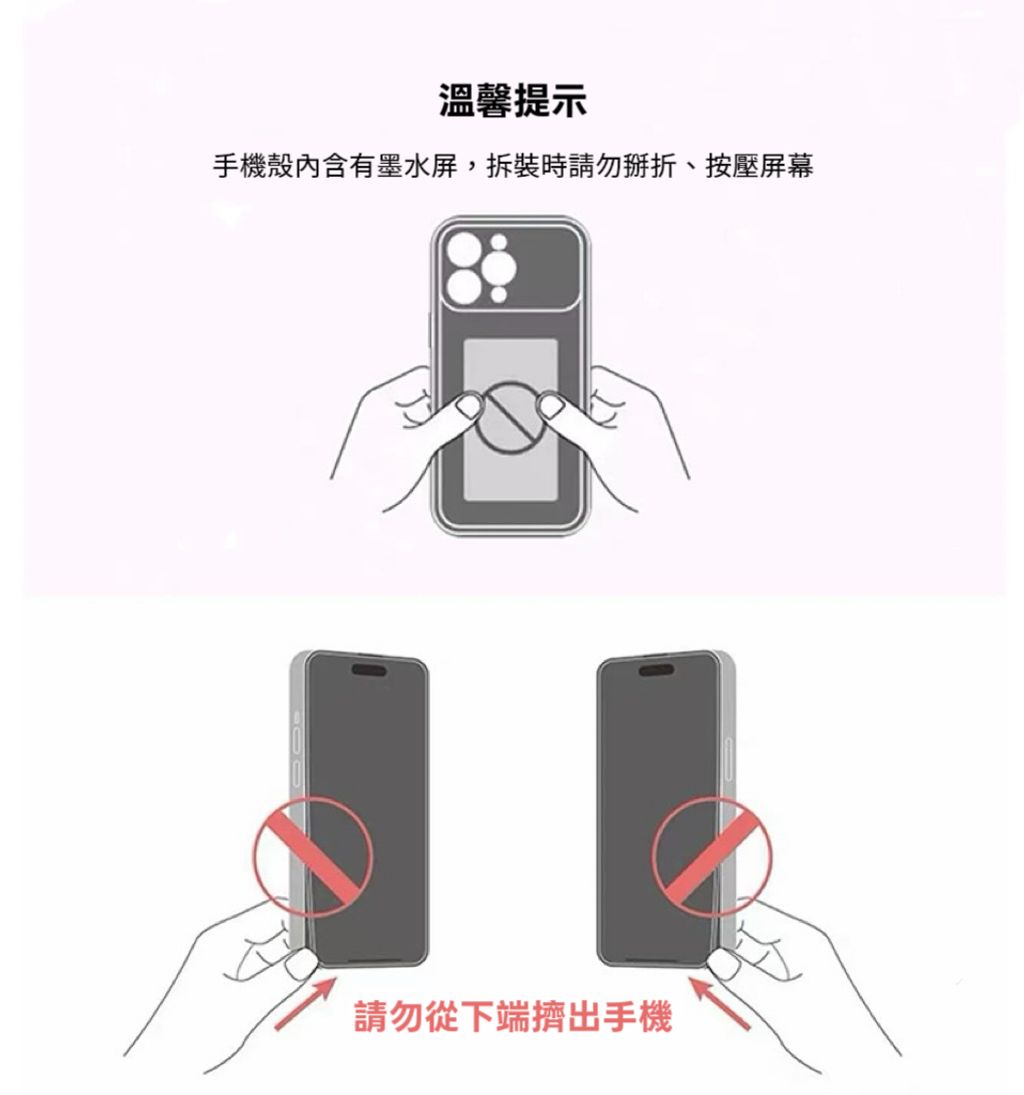 溫馨提示

手機殼內含有墨水屏，拆裝時請勿掰折、按壓屏幕

請勿從下端擠出手機