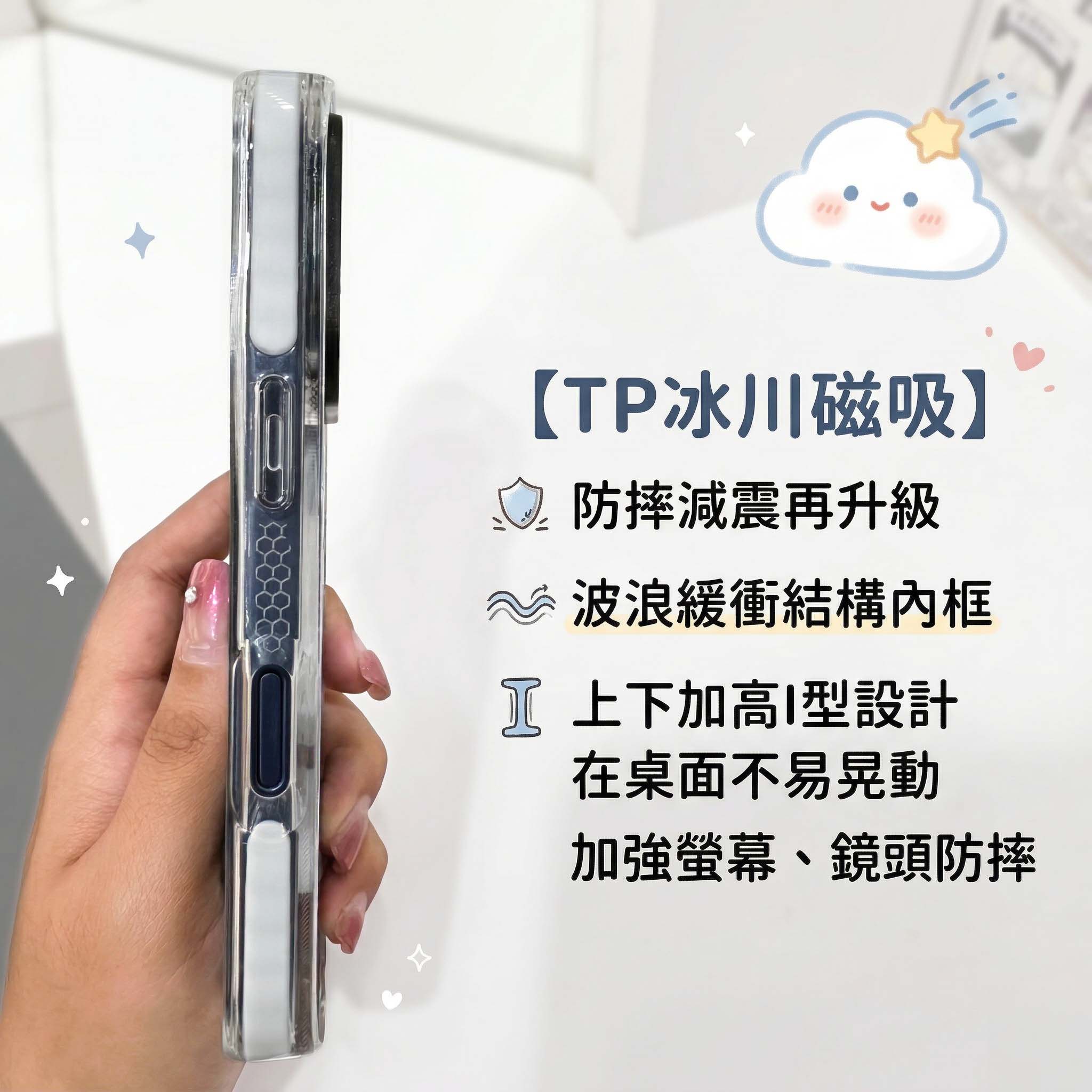 【TP冰川磁吸】

防摔減震再升級

波浪緩衝結構內框

上下加高I型設計
在桌面不易晃動
加強螢幕、鏡頭防摔