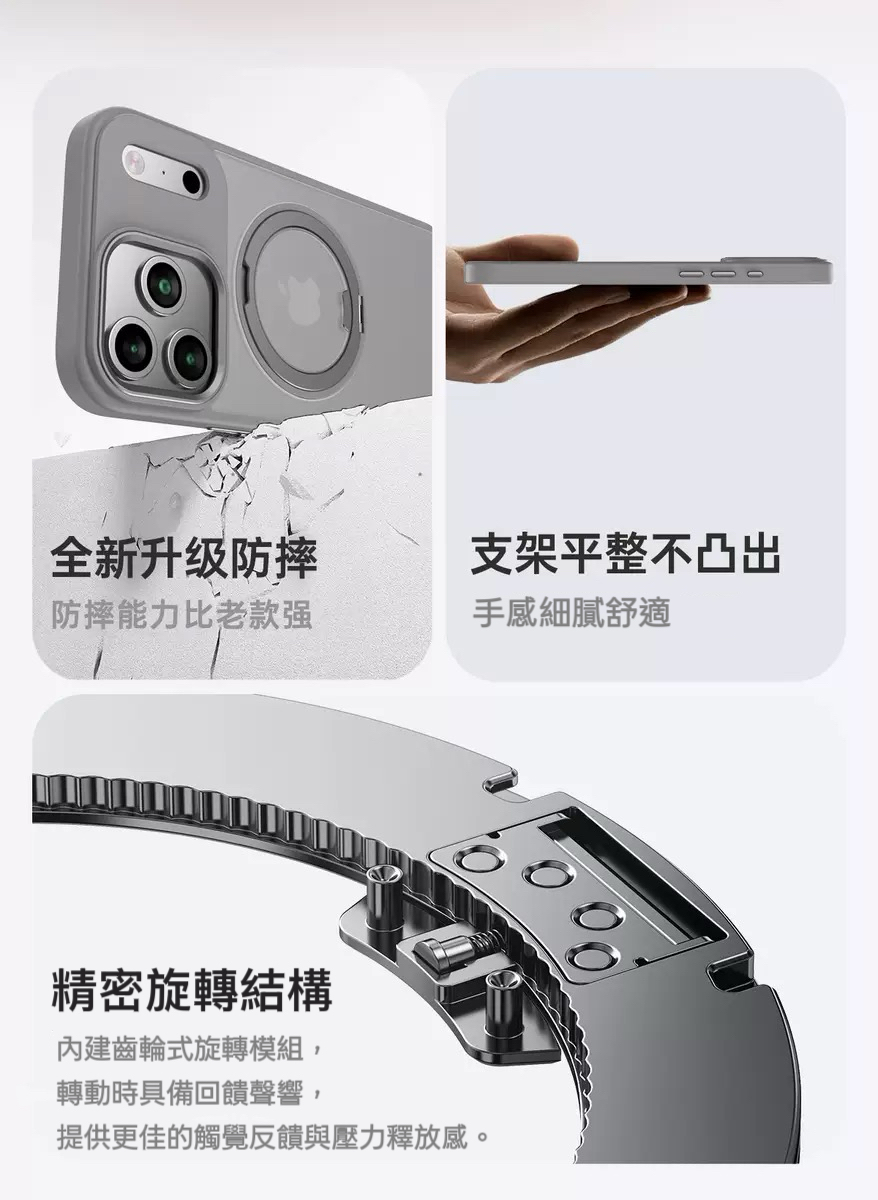 全新升级防摔

防摔能力比老款强

支架平整不凸出

手感細膩舒適

精密旋轉結構

內建齒輪式旋轉模組，
轉動時具備回饋聲響，
提供更佳的觸覺反饋與壓力釋放感。