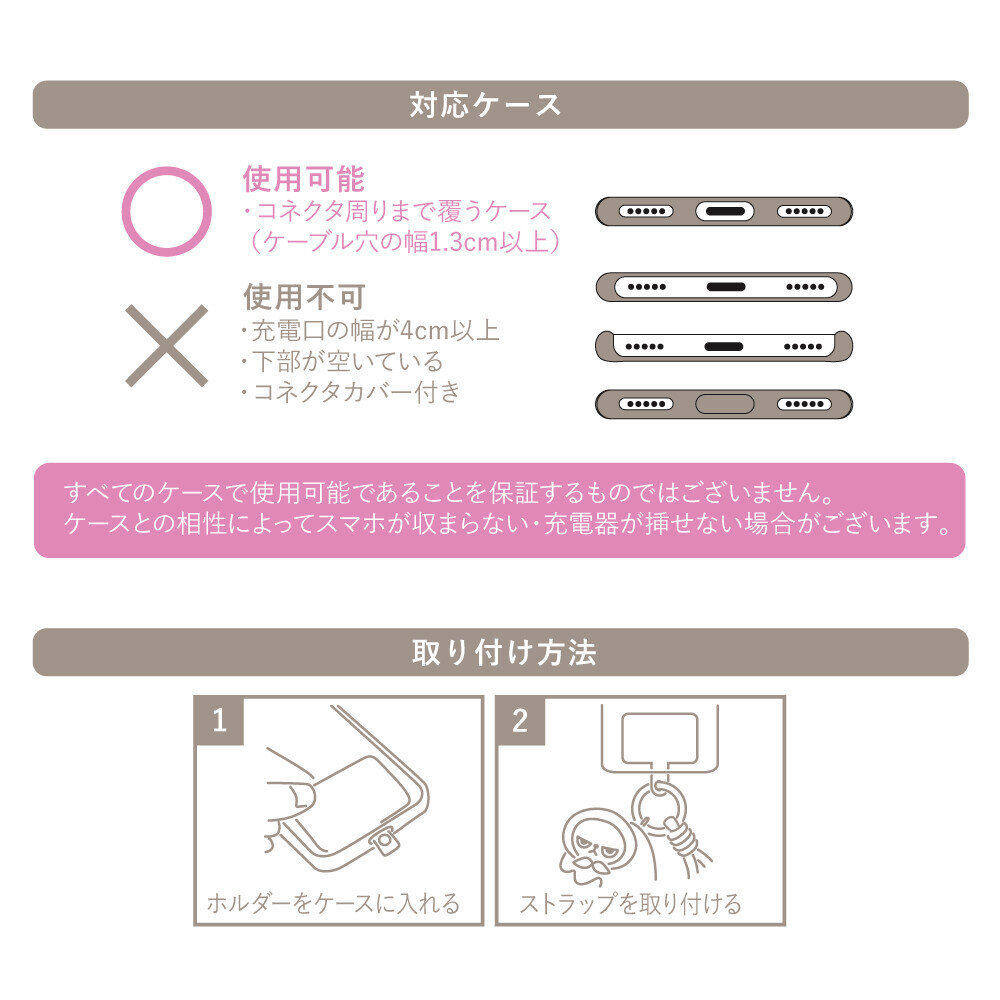 対応ケース

使用可能
・コネクタ周りまで覆うケース
（ケーブル穴の幅1.3cm以上）

使用不可
・充電口の幅が4cm以上
・下部が空いている
・コネクタカバー付き

すべてのケースで使用可能であることを保証するものではございません。
ケースとの相性によってスマホが収まらない・充電器が挿せない場合がございます。

取り付け方法

1
ホルダーをケースに入れる

2
ストラップを取り付ける