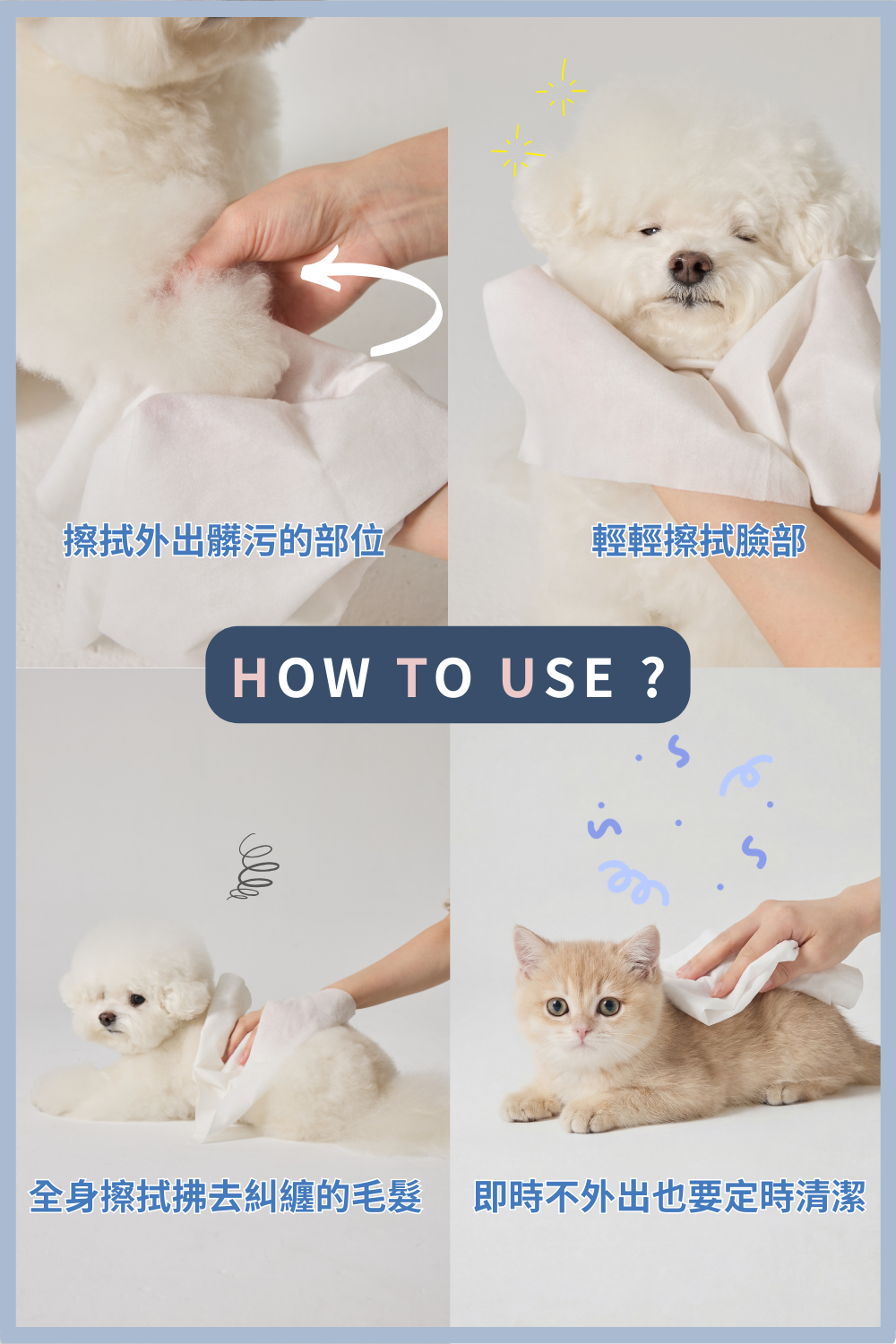 擦拭外出髒污的部位

輕輕擦拭臉部

HOW TO USE ?

全身擦拭拂去糾纏的毛髮

即時不外出也要定時清潔