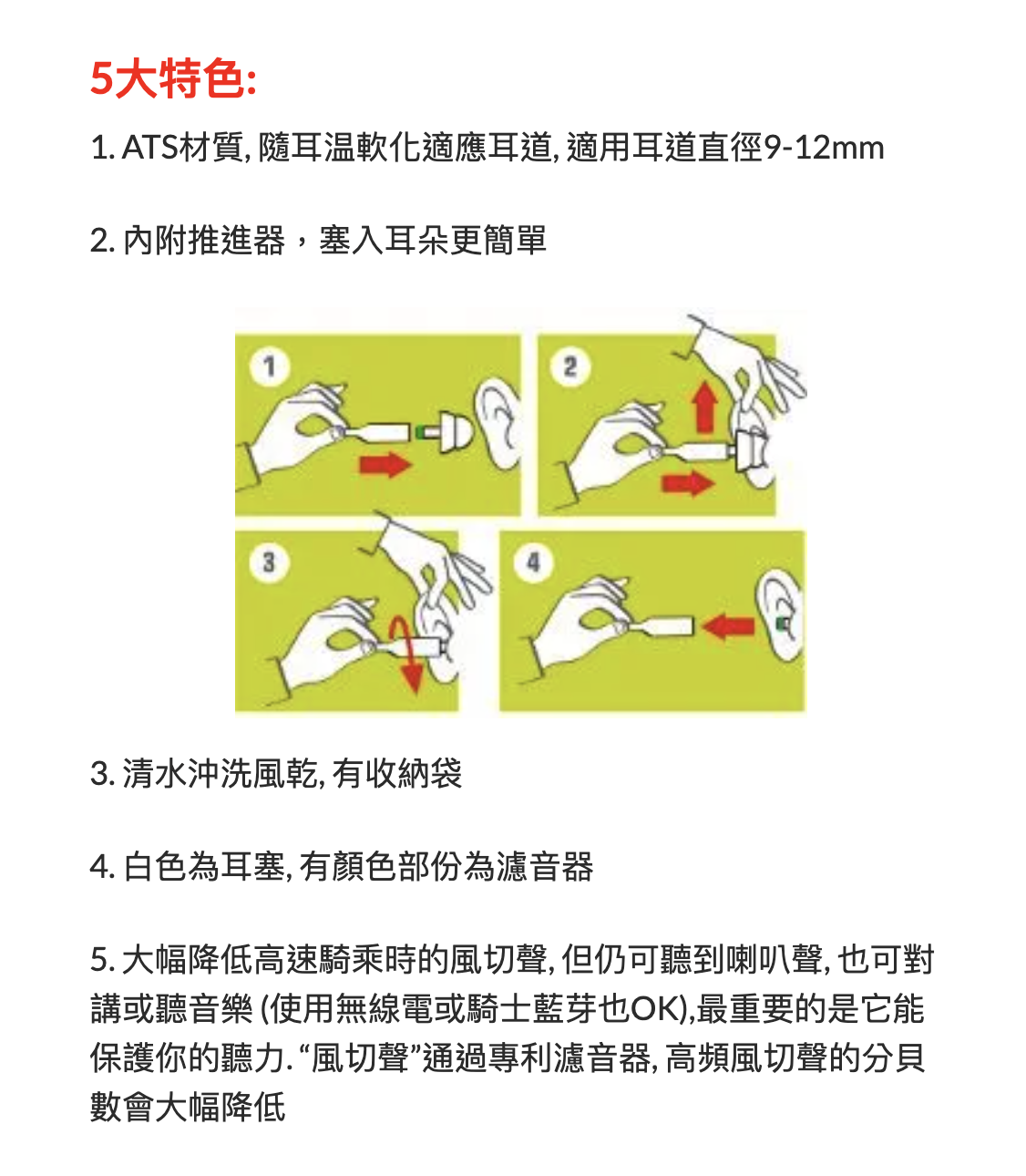 5大特色:

1. ATS材質, 隨耳温軟化適應耳道, 適用耳道直徑9-12mm

2. 內附推進器，塞入耳朵更簡單

1

2

3

4

3. 清水沖洗風乾, 有收納袋

4. 白色為耳塞, 有顏色部份為濾音器

5. 大幅降低高速騎乘時的風切聲, 但仍可聽到喇叭聲, 也可對講或聽音樂 (使用無線電或騎士藍芽也OK),最重要的是它能保護你的聽力. “風切聲”通過專利濾音器, 高頻風切聲的分貝數會大幅降低