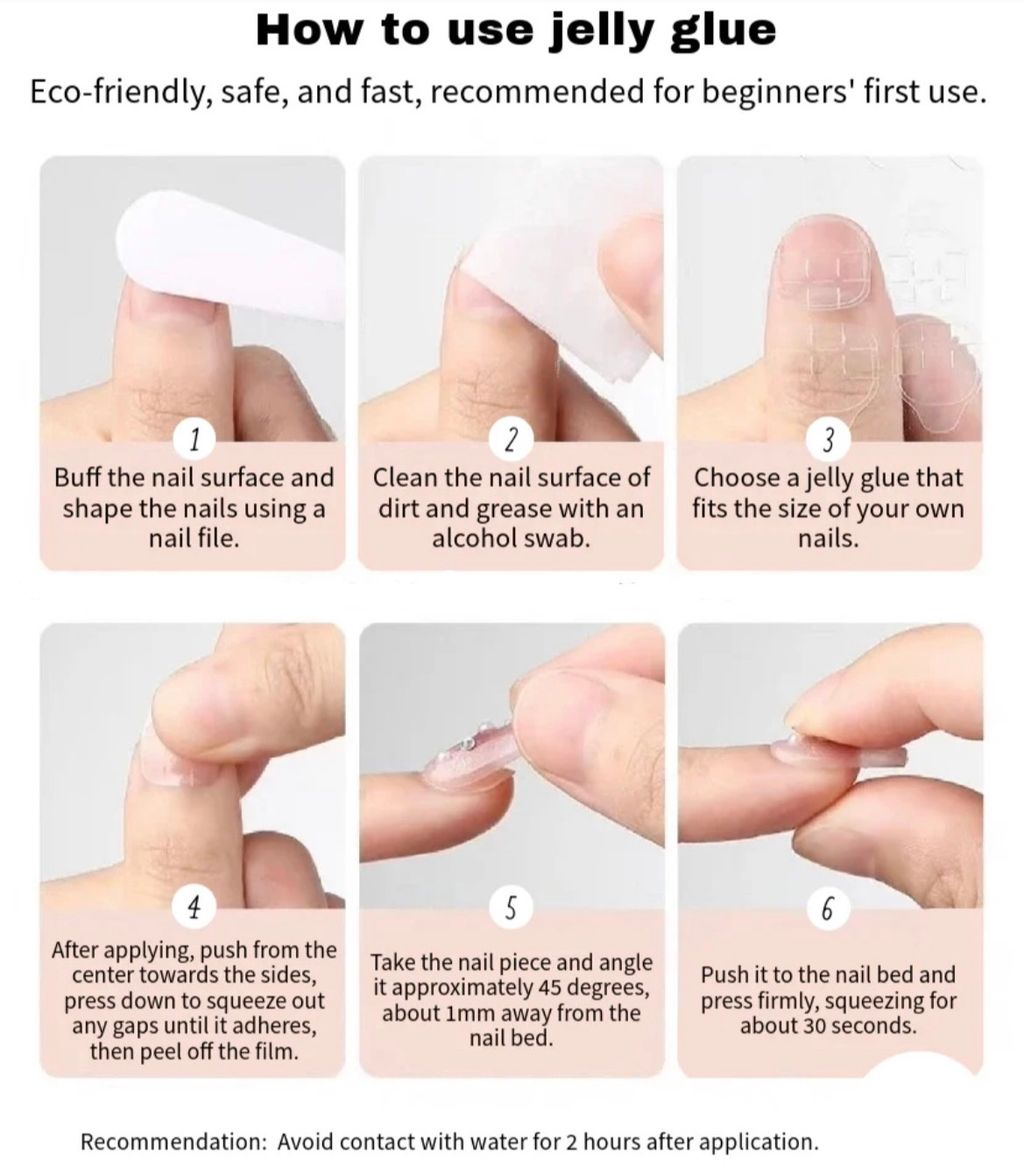 How to use jelly glue

Eco-friendly, safe, and fast, recommended for beginners' first use.

1
Buff the nail surface and shape the nails using a nail file.

2
Clean the nail surface of dirt and grease with an alcohol swab.

3
Choose a jelly glue that fits the size of your own nails.

4
After applying, push from the center towards the sides, press down to squeeze out any gaps until it adheres, then peel off the film.

5
Take the nail piece and angle it approximately 45 degrees, about 1mm away from the nail bed.

6
Push it to the nail bed and press firmly, squeezing for about 30 seconds.

Recommendation: Avoid contact with water for 2 hours after application.