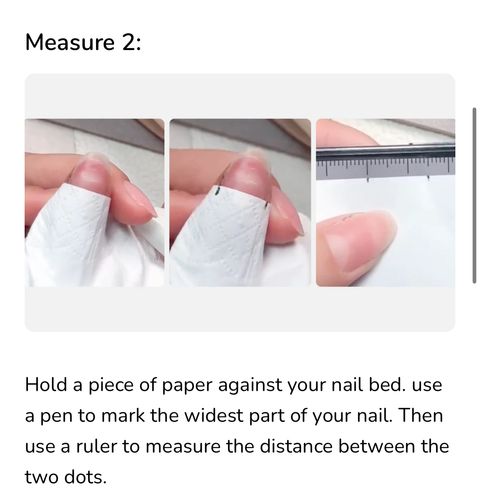 Measure 2:

Hold a piece of paper against your nail bed. use a pen to mark the widest part of your nail. Then use a ruler to measure the distance between the two dots.