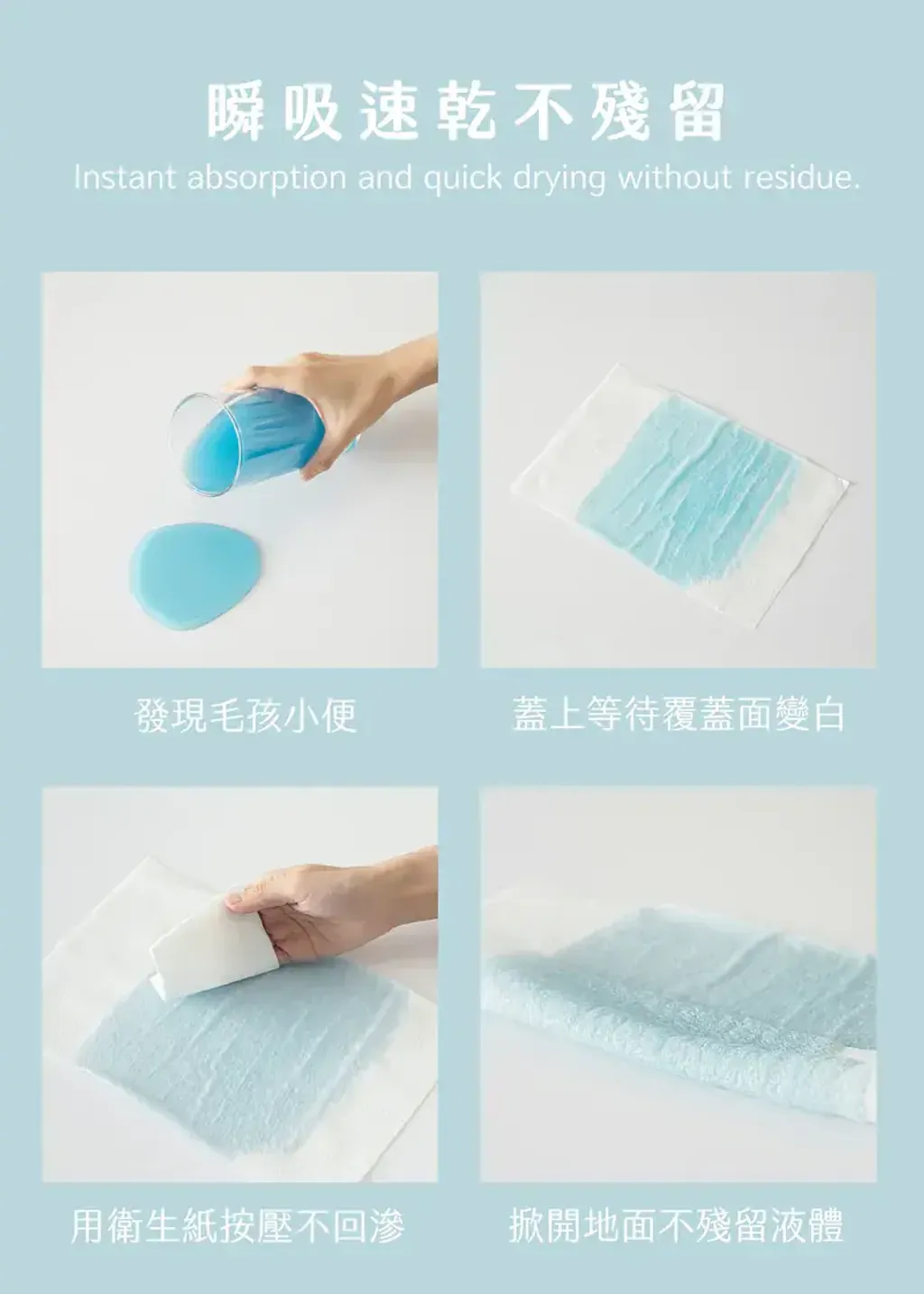 瞬吸速乾不殘留
Instant absorption and quick drying without residue.

發現毛孩小便

蓋上等待覆蓋面變白

用衛生紙按壓不回滲

掀開地面不殘留液體