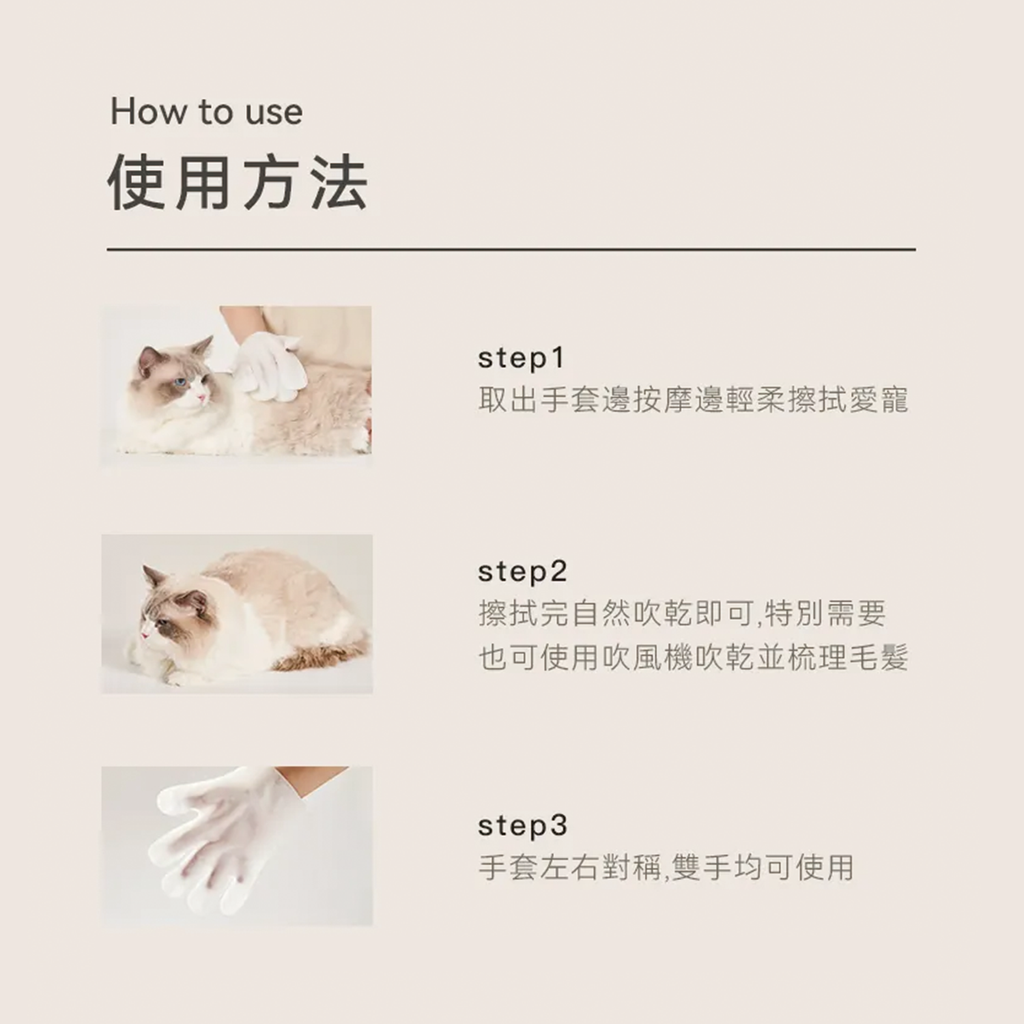 How to use
使用方法

step1
取出手套邊按摩邊輕柔擦拭愛寵

step2
擦拭完自然吹乾即可,特別需要
也可使用吹風機吹乾並梳理毛髮

step3
手套左右對稱,雙手均可使用