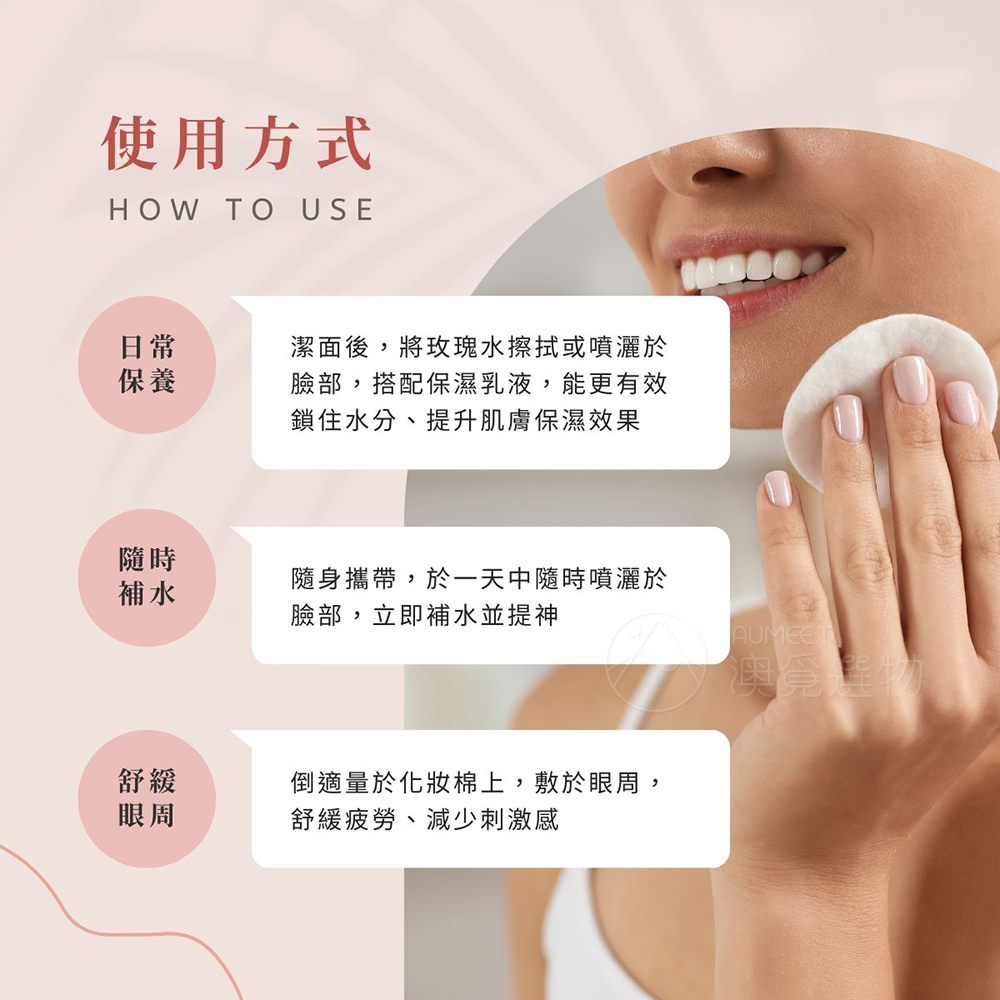 使用方式
HOW TO USE

日常保養

潔面後，將玫瑰水擦拭或噴灑於臉部，搭配保濕乳液，能更有效鎖住水分、提升肌膚保濕效果

隨時補水

隨身攜帶，於一天中隨時噴灑於臉部，立即補水並提神

舒緩眼周

倒適量於化妝棉上，敷於眼周，舒緩疲勞、減少刺激感

AUMEET
澳覓選物