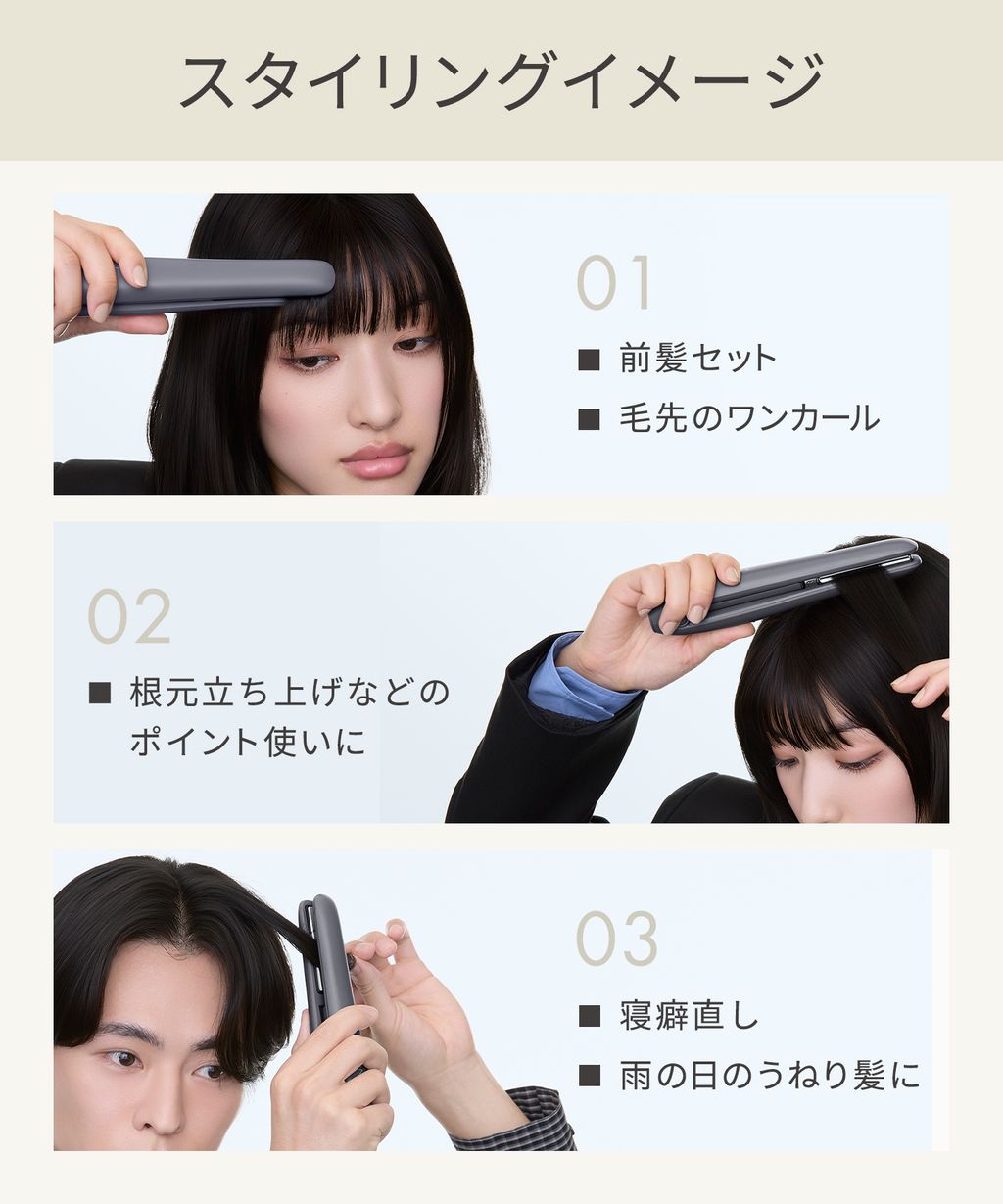 スタイリングイメージ

01

■ 前髪セット

■ 毛先のワンカール

02

■ 根元立ち上げなどのポイント使いに

03

■ 寝癖直し

■ 雨の日のうねり髪に