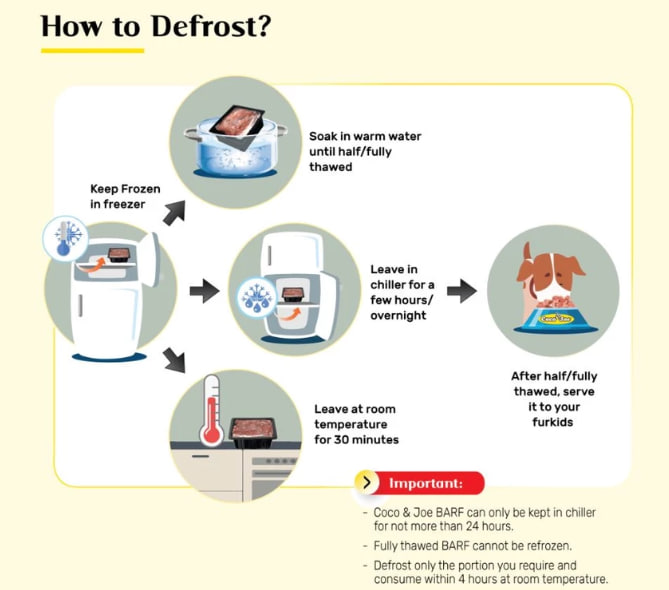 How to Defrost?

Keep Frozen in freezer

Soak in warm water until half/fully thawed

Leave in chiller for a few hours/ overnight

Leave at room temperature for 30 minutes

Coco Joe

After half/fully thawed, serve it to your furkids

Important:

- Coco & Joe BARF can only be kept in chiller for not more than 24 hours.

- Fully thawed BARF cannot be refrozen.

- Defrost only the portion you require and consume within 4 hours at room temperature.